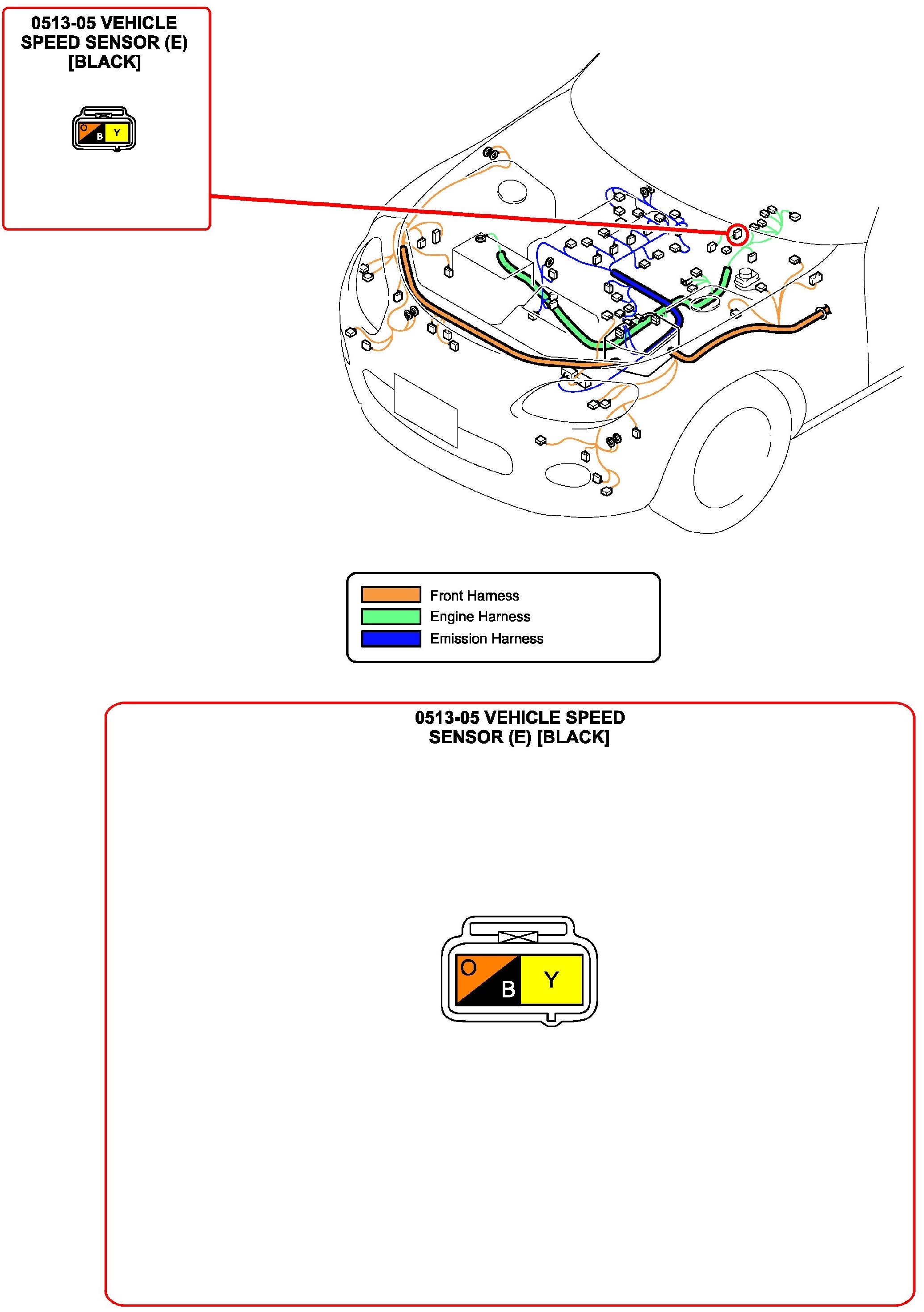 0513-05 VEHICLE SPEED SENSOR (E) [BLACK]

O
B
Y

Front Harness
Engine Harness
Emission Harness

0513-05 VEHICLE SPEED SENSOR (E) [BLACK]

O
B
Y