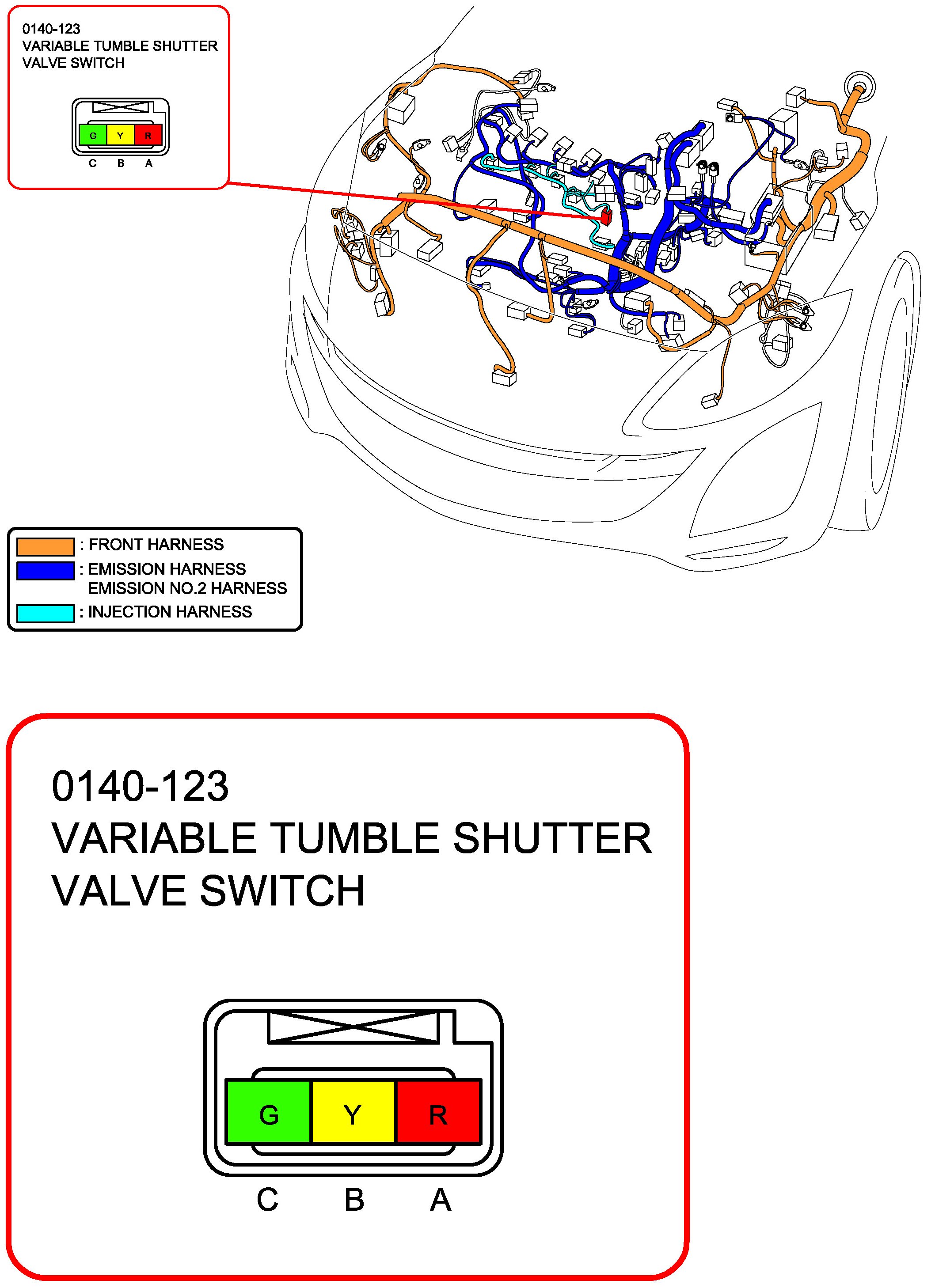 0140-123
VARIABLE TUMBLE SHUTTER VALVE SWITCH

G Y R
C B A

: FRONT HARNESS
: EMISSION HARNESS
EMISSION NO.2 HARNESS
: INJECTION HARNESS

0140-123
VARIABLE TUMBLE SHUTTER VALVE SWITCH

G Y R
C B A