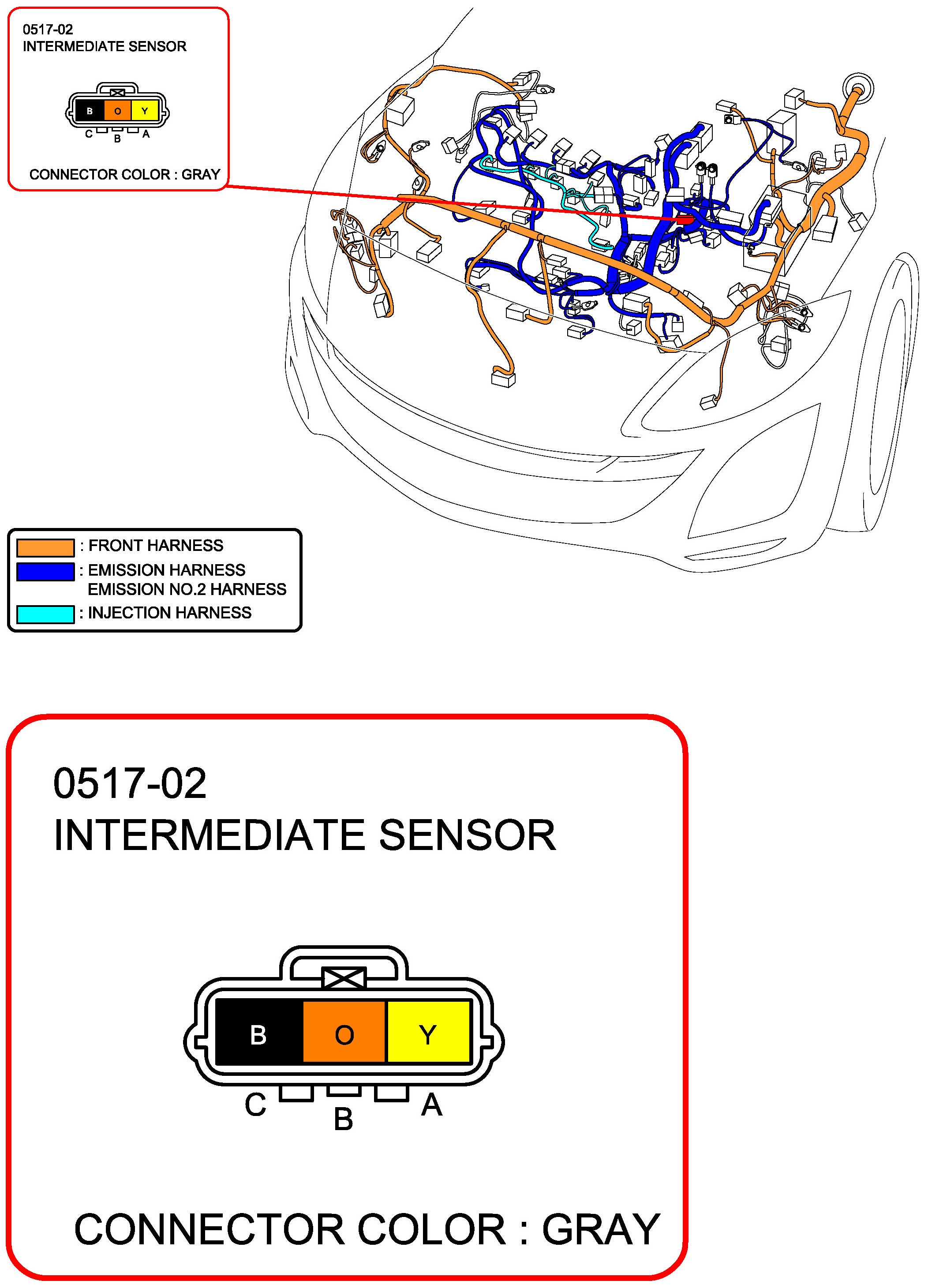 0517-02
INTERMEDIATE SENSOR

B O Y

C B A

CONNECTOR COLOR : GRAY

: FRONT HARNESS
: EMISSION HARNESS
EMISSION NO.2 HARNESS
: INJECTION HARNESS

0517-02
INTERMEDIATE SENSOR

B O Y

C B A

CONNECTOR COLOR : GRAY