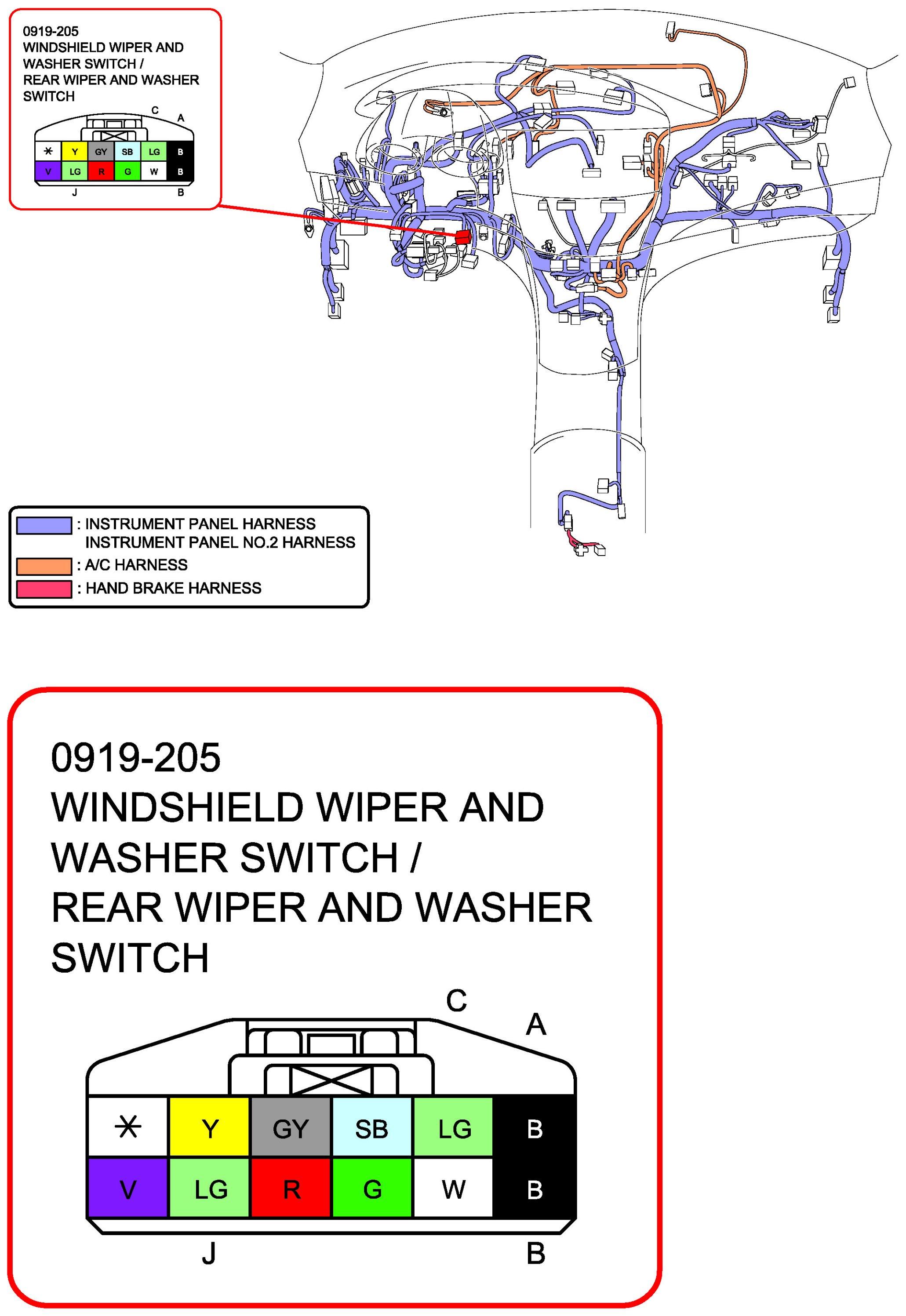 0919-205
WINDSHIELD WIPER AND WASHER SWITCH /
REAR WIPER AND WASHER SWITCH

C A

| * | Y | GY | SB | LG | B |
|---|---|---|---|---|---|
| V | LG | R | G | W | B |

J B

: INSTRUMENT PANEL HARNESS
INSTRUMENT PANEL NO.2 HARNESS
: A/C HARNESS
: HAND BRAKE HARNESS

0919-205
WINDSHIELD WIPER AND WASHER SWITCH /
REAR WIPER AND WASHER SWITCH

C A

| * | Y | GY | SB | LG | B |
|---|---|---|---|---|---|
| V | LG | R | G | W | B |

J B