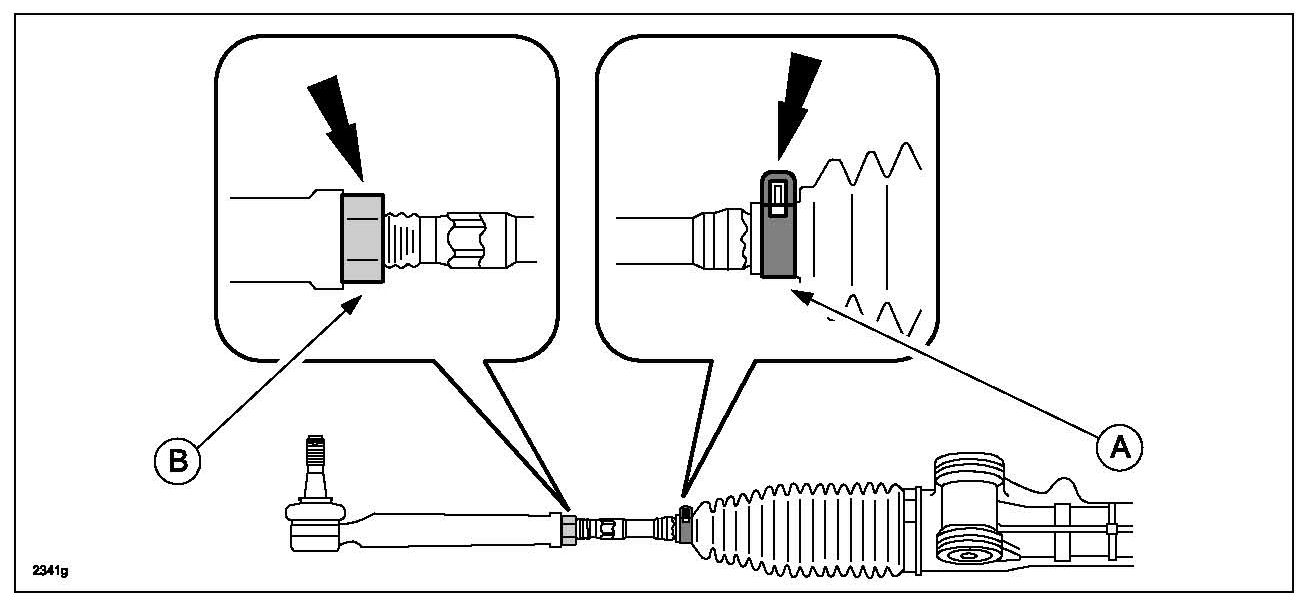 B

A

2341g