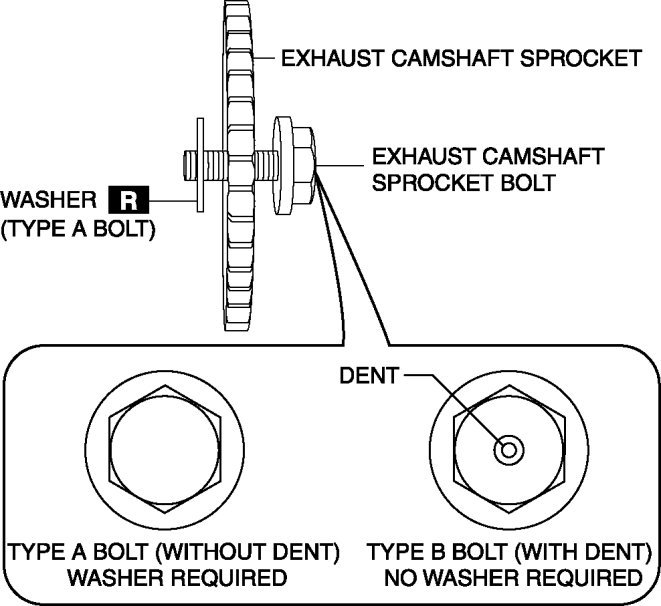 EXHAUST CAMSHAFT SPROCKET

EXHAUST CAMSHAFT SPROCKET BOLT

WASHER R
(TYPE A BOLT)

DENT

TYPE A BOLT (WITHOUT DENT)
WASHER REQUIRED

TYPE B BOLT (WITH DENT)
NO WASHER REQUIRED