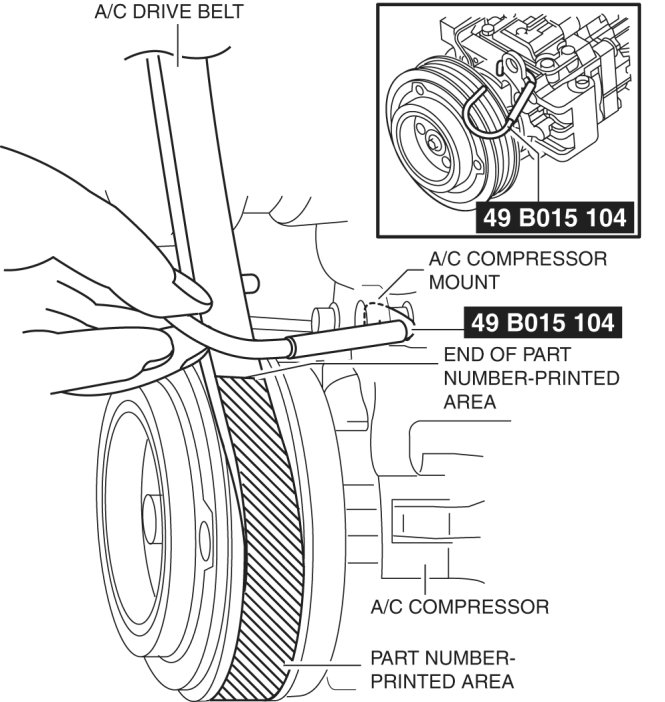 A/C DRIVE BELT

49 B015 104

A/C COMPRESSOR MOUNT

49 B015 104

END OF PART NUMBER-PRINTED AREA

A/C COMPRESSOR

PART NUMBER-PRINTED AREA