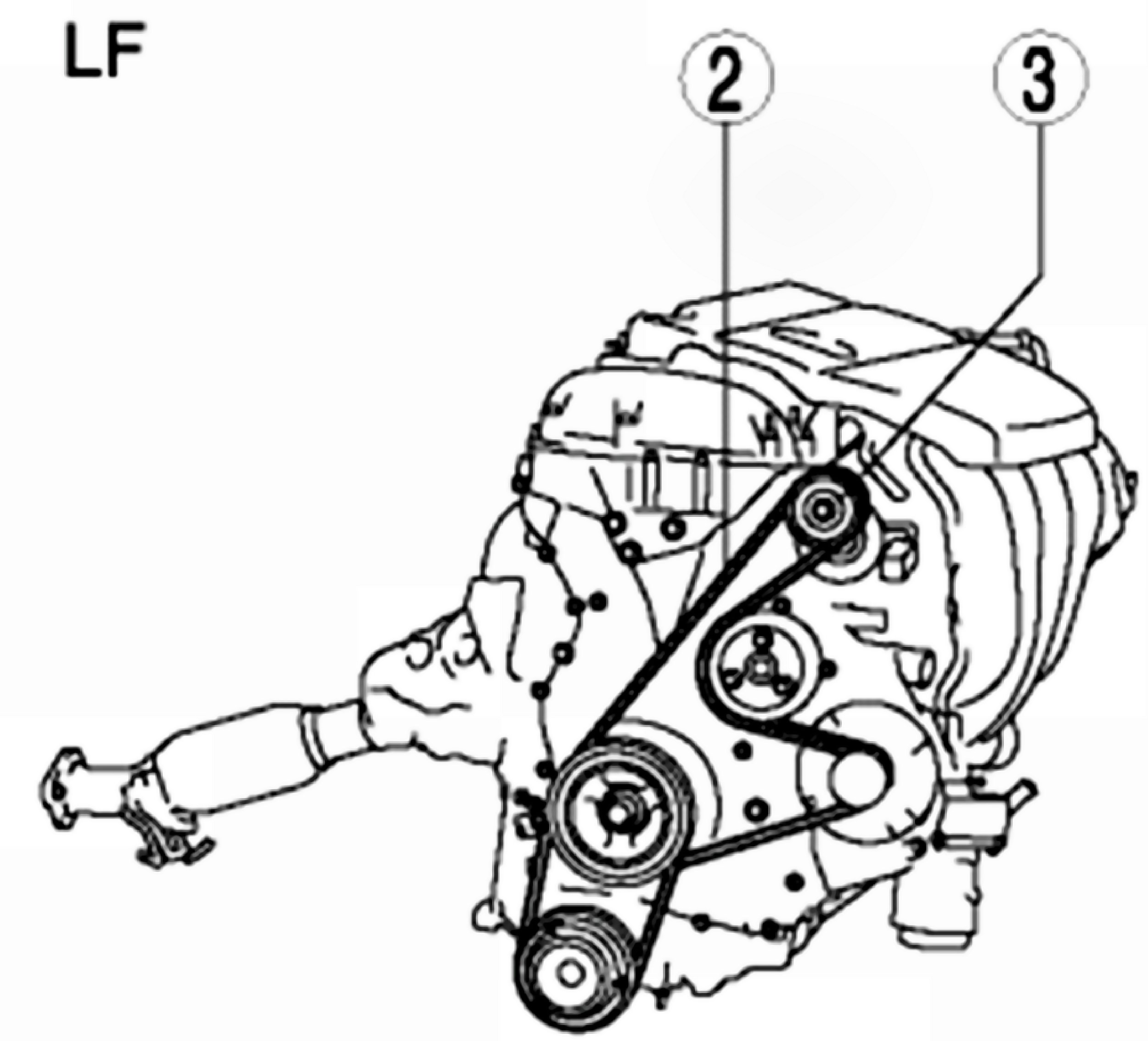 LF

2

3