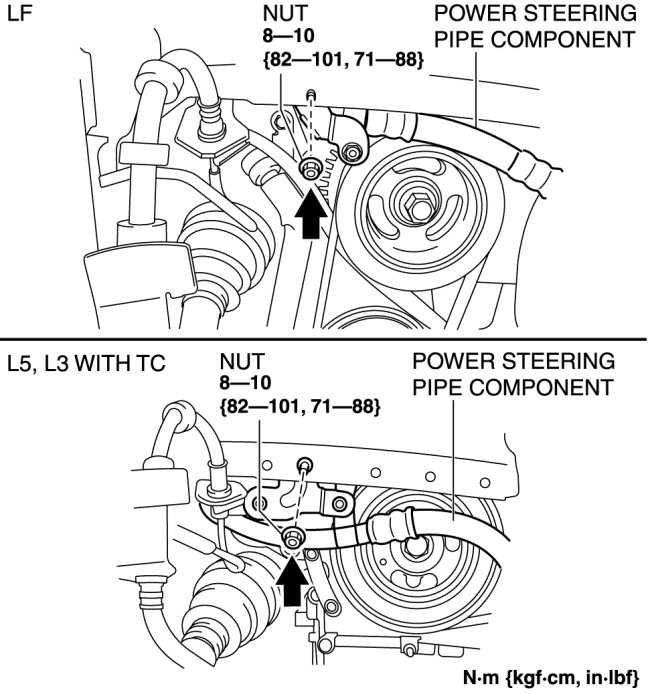 LF

NUT
8—10
{82—101, 71—88}

POWER STEERING
PIPE COMPONENT

L5, L3 WITH TC

NUT
8—10
{82—101, 71—88}

POWER STEERING
PIPE COMPONENT

N·m {kgf·cm, in·lbf}