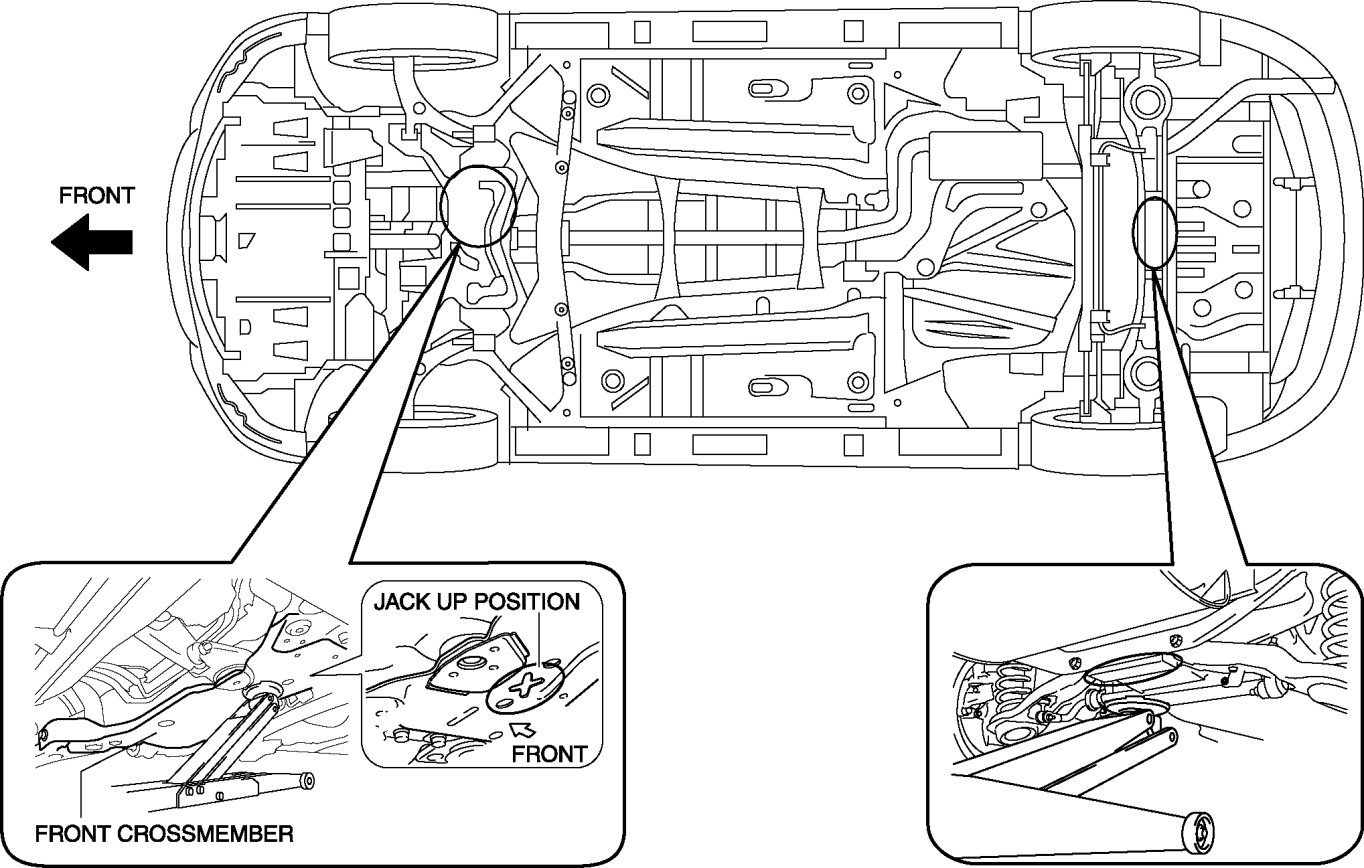 FRONT

JACK UP POSITION

FRONT

FRONT CROSSMEMBER