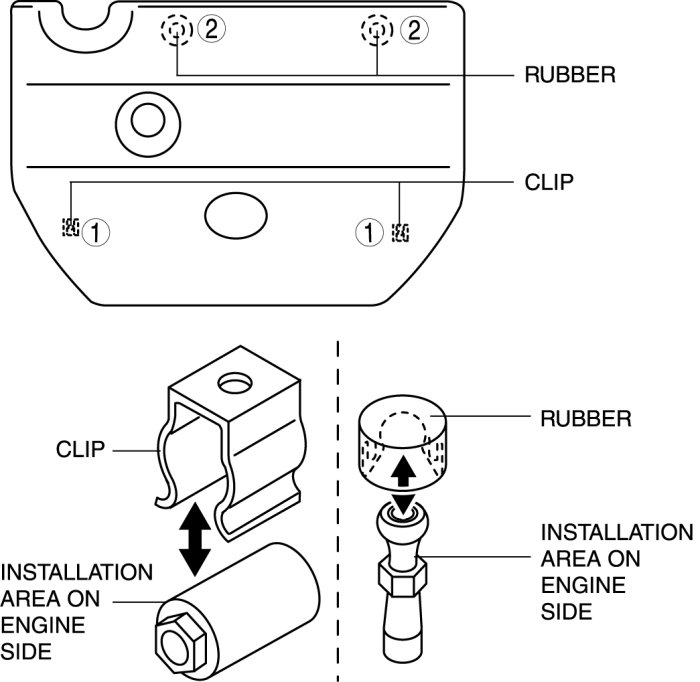 2
2
RUBBER
CLIP
1
1
CLIP
INSTALLATION AREA ON ENGINE SIDE
RUBBER
INSTALLATION AREA ON ENGINE SIDE