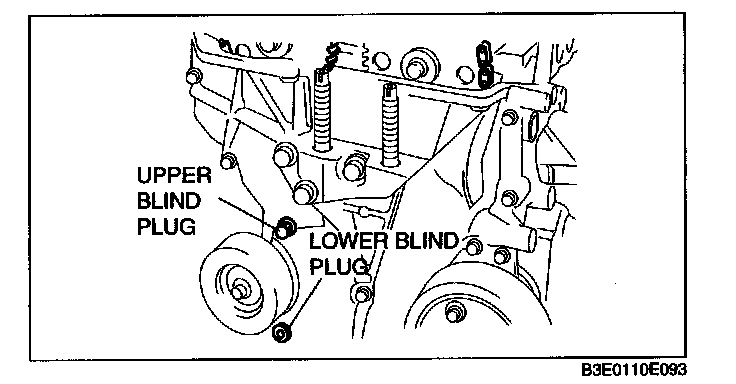 UPPER BLIND PLUG

LOWER BLIND PLUG

B3E0110E093