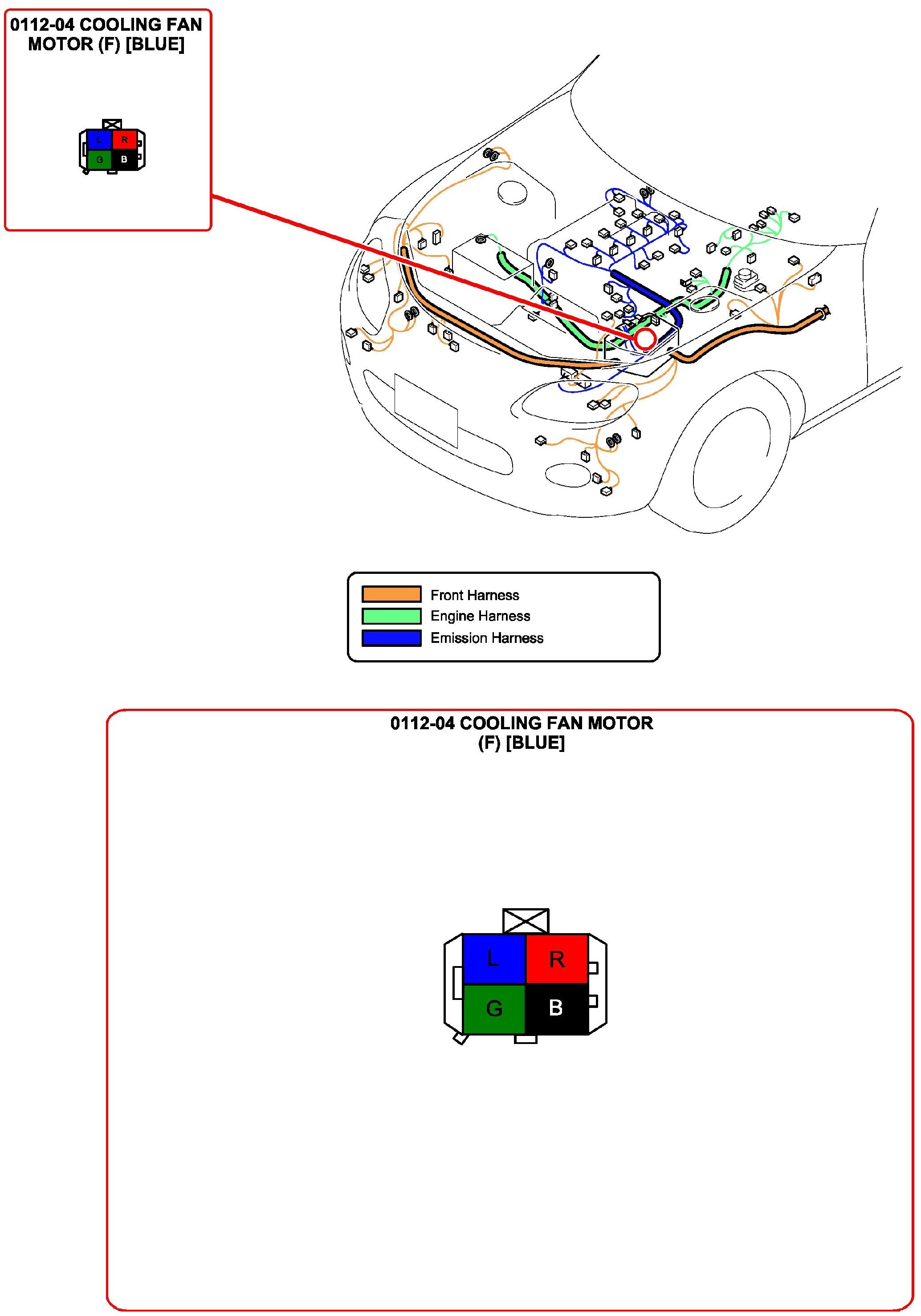 0112-04 COOLING FAN MOTOR (F) [BLUE]

L R
G B

Front Harness
Engine Harness
Emission Harness

0112-04 COOLING FAN MOTOR (F) [BLUE]

L R
G B