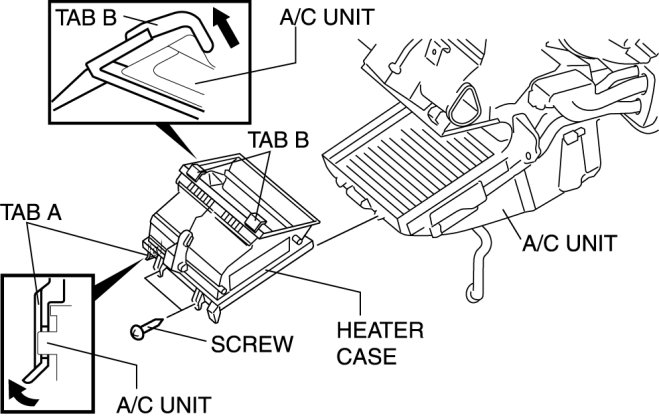 TAB B

A/C UNIT

TAB B

TAB A

A/C UNIT

HEATER CASE

SCREW

A/C UNIT