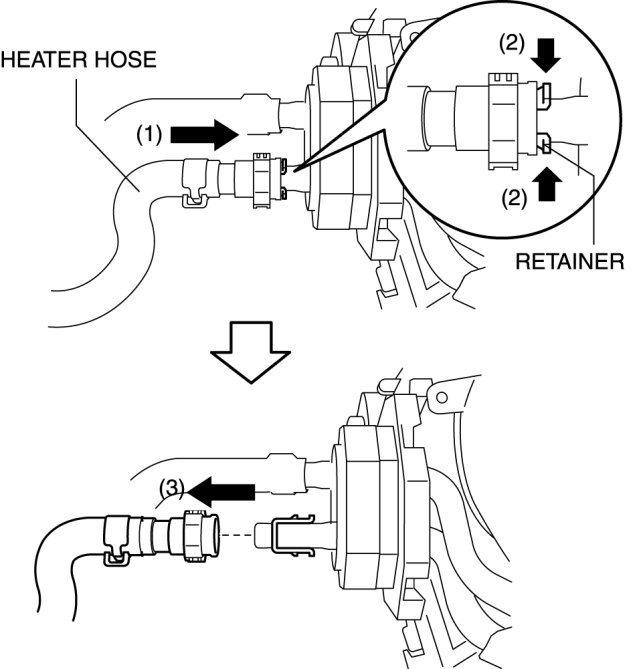 HEATER HOSE

(1)

(2)

(2)

RETAINER

(3)