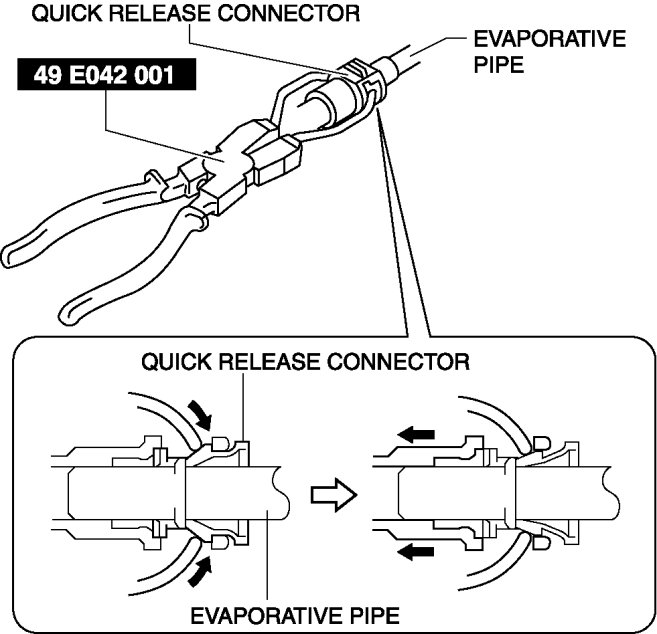 QUICK RELEASE CONNECTOR

EVAPORATIVE PIPE

49 E042 001

QUICK RELEASE CONNECTOR

EVAPORATIVE PIPE