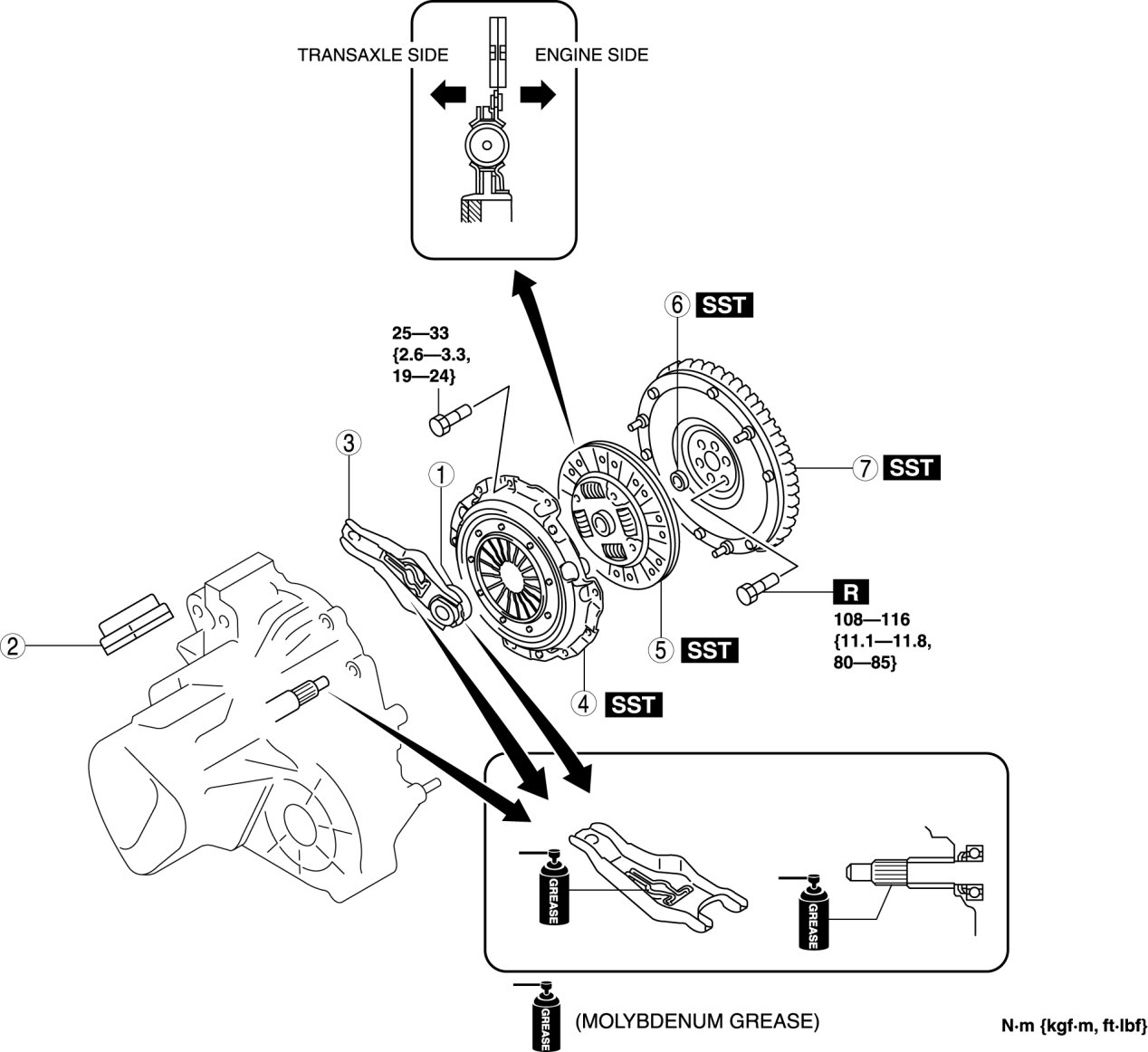 TRANSAXLE SIDE

ENGINE SIDE

25—33 {2.6—3.3, 19—24}

6 SST

3

1

7 SST

2

R

108—116 {11.1—11.8, 80—85}

5 SST

4 SST

GREASE

GREASE

GREASE

(MOLYBDENUM GREASE)

N·m {kgf·m, ft·lbf}