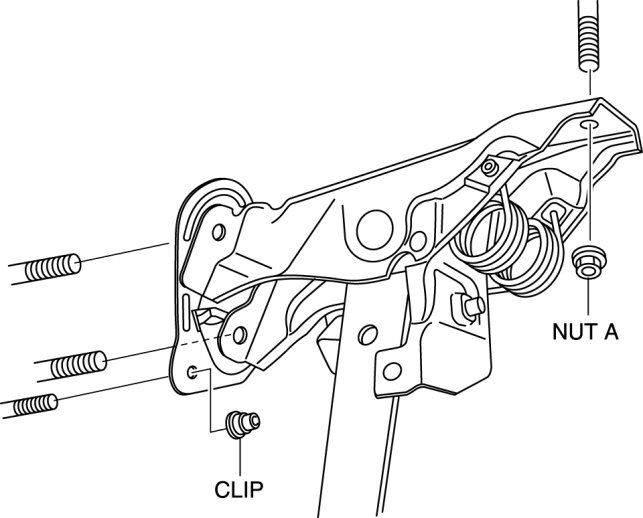 NUT A

CLIP