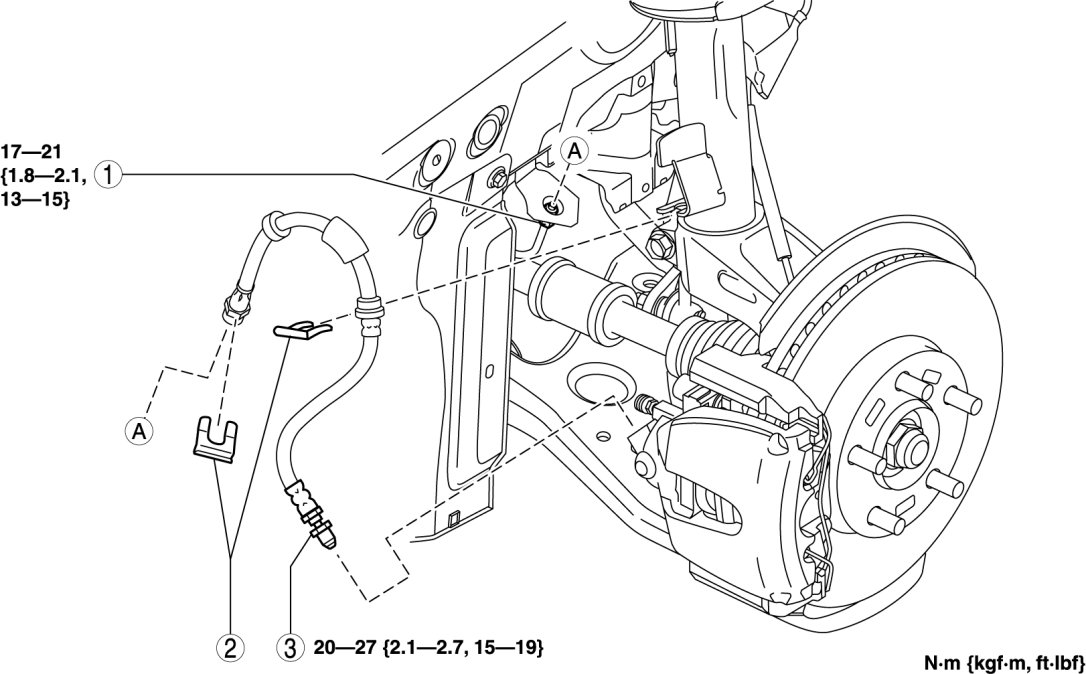 17—21 {1.8—2.1, 13—15}

1

A

A

2

3 20—27 {2.1—2.7, 15—19}

N·m {kgf·m, ft·lbf}