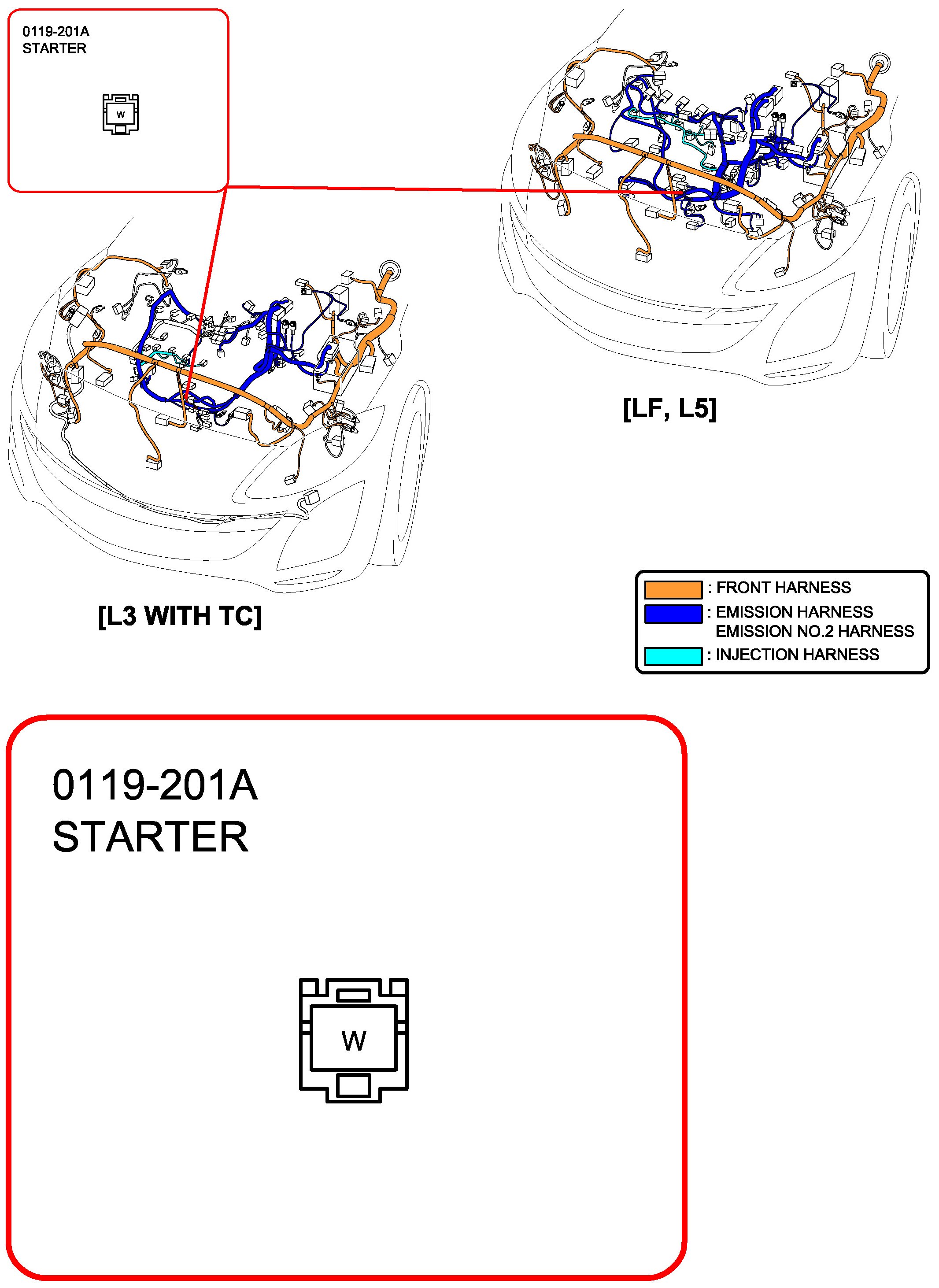 0119-201A
STARTER

W

[LF, L5]

[L3 WITH TC]

: FRONT HARNESS
: EMISSION HARNESS
EMISSION NO.2 HARNESS
: INJECTION HARNESS

0119-201A
STARTER

W