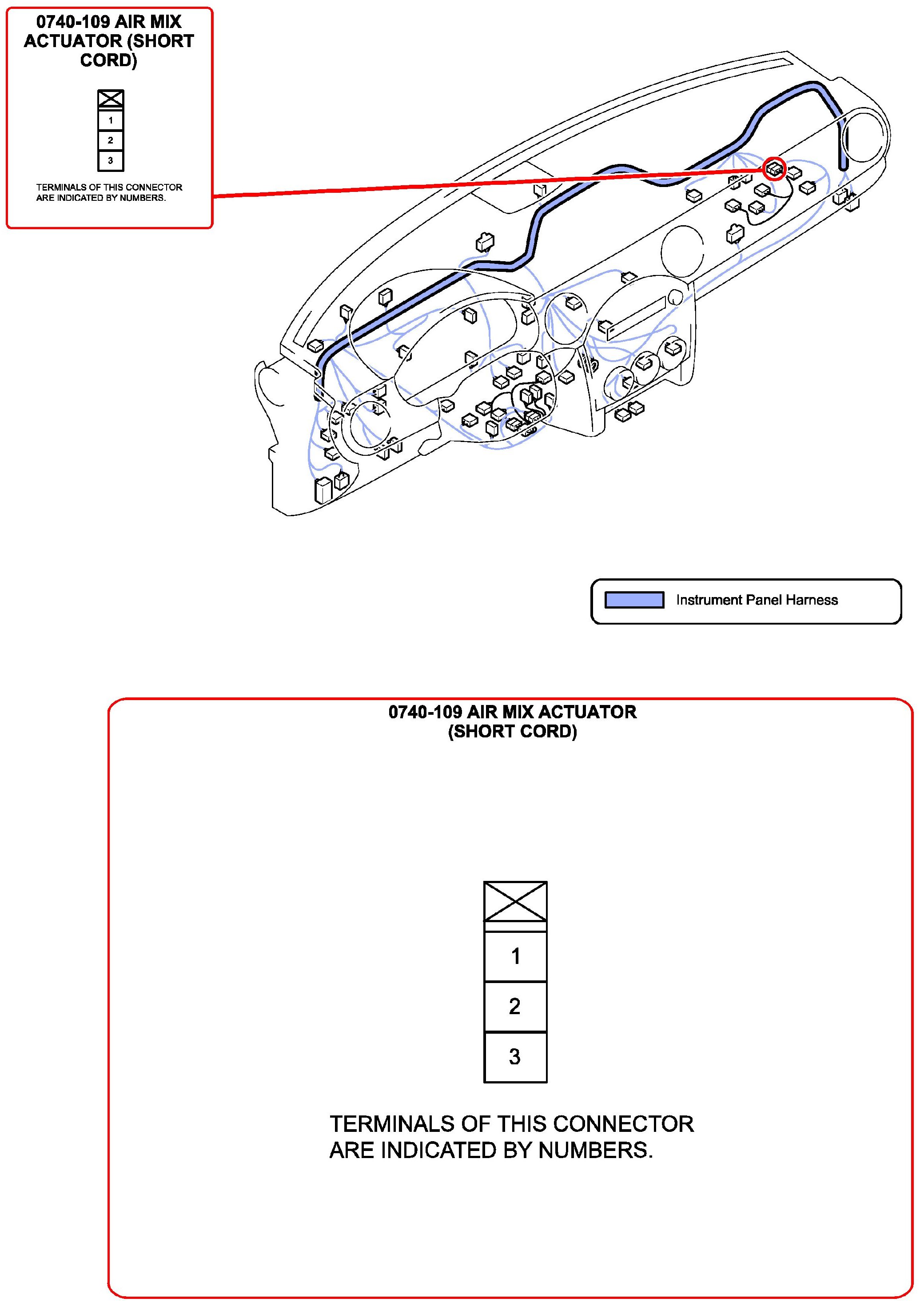 0740-109 AIR MIX ACTUATOR (SHORT CORD)

1
2
3

TERMINALS OF THIS CONNECTOR ARE INDICATED BY NUMBERS.

Instrument Panel Harness

0740-109 AIR MIX ACTUATOR (SHORT CORD)

1
2
3

TERMINALS OF THIS CONNECTOR ARE INDICATED BY NUMBERS.