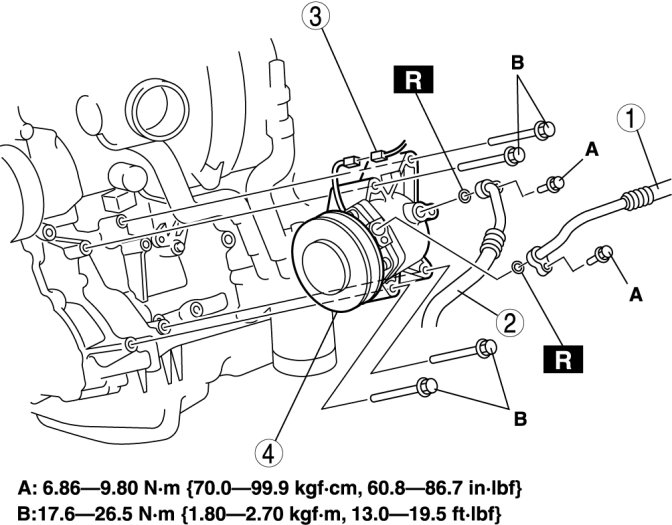 3

R

B

1

A

A

2

R

B

4

A: 6.86—9.80 N·m {70.0—99.9 kgf·cm, 60.8—86.7 in·lbf}
B:17.6—26.5 N·m {1.80—2.70 kgf·m, 13.0—19.5 ft·lbf}