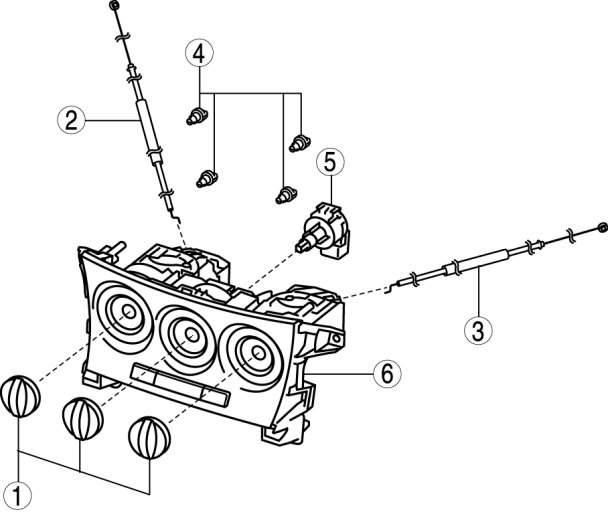 4
2
5
3
6
1