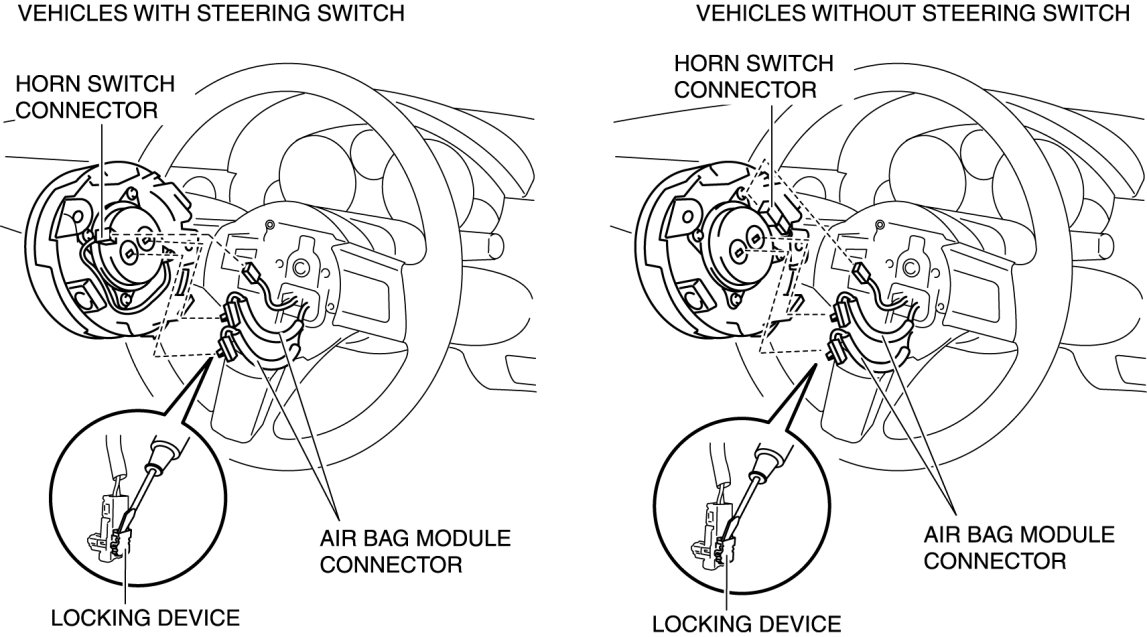 VEHICLES WITH STEERING SWITCH

HORN SWITCH CONNECTOR

AIR BAG MODULE CONNECTOR

LOCKING DEVICE

VEHICLES WITHOUT STEERING SWITCH

HORN SWITCH CONNECTOR

AIR BAG MODULE CONNECTOR

LOCKING DEVICE