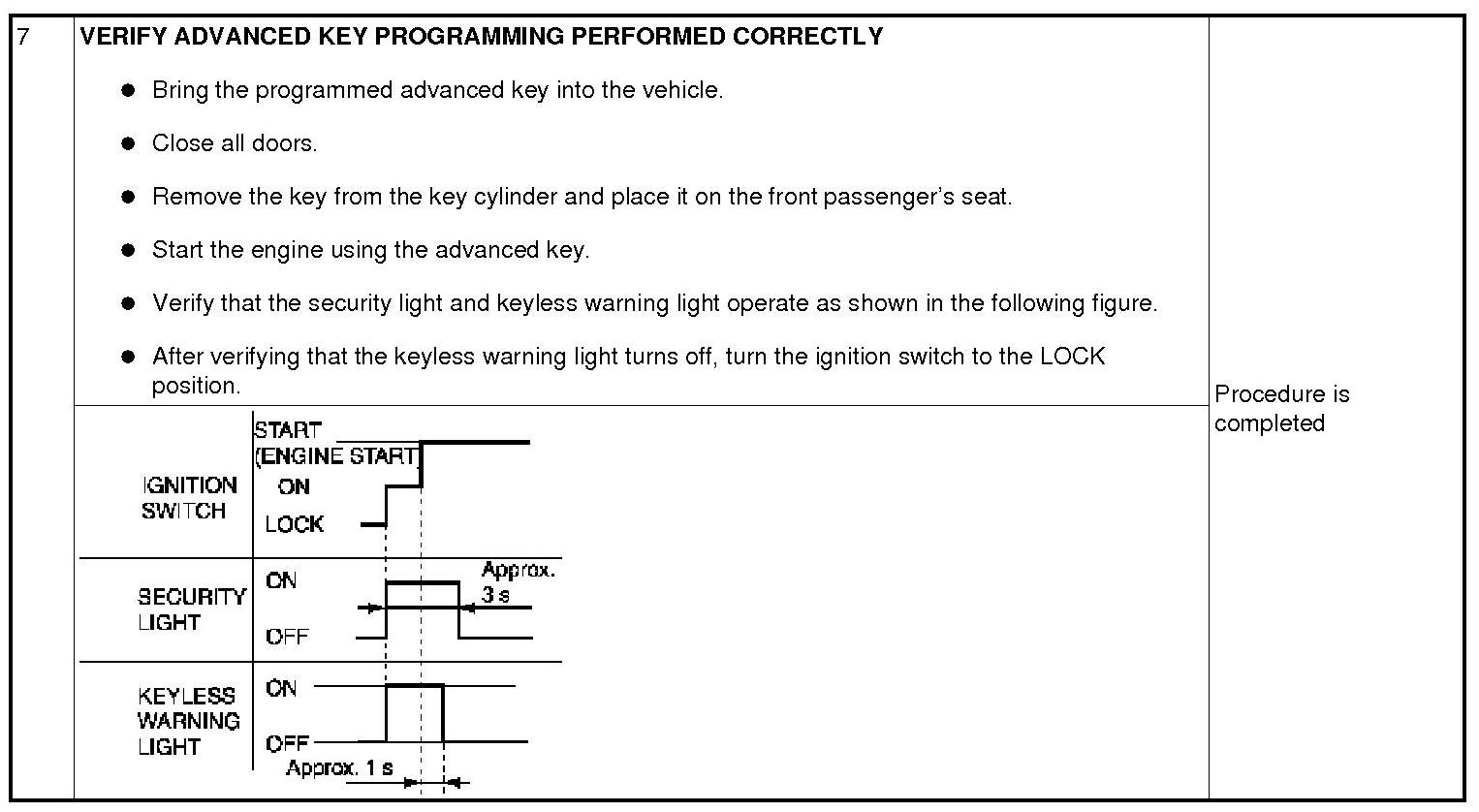 7 VERIFY ADVANCED KEY PROGRAMMING PERFORMED CORRECTLY

- Bring the programmed advanced key into the vehicle.
- Close all doors.
- Remove the key from the key cylinder and place it on the front passenger's seat.
- Start the engine using the advanced key.
- Verify that the security light and keyless warning light operate as shown in the following figure.
- After verifying that the keyless warning light turns off, turn the ignition switch to the LOCK position.

IGNITION SWITCH
START (ENGINE START)
ON
LOCK

SECURITY LIGHT
ON
OFF
Approx. 3 s

KEYLESS WARNING LIGHT
ON
OFF
Approx. 1 s

Procedure is completed