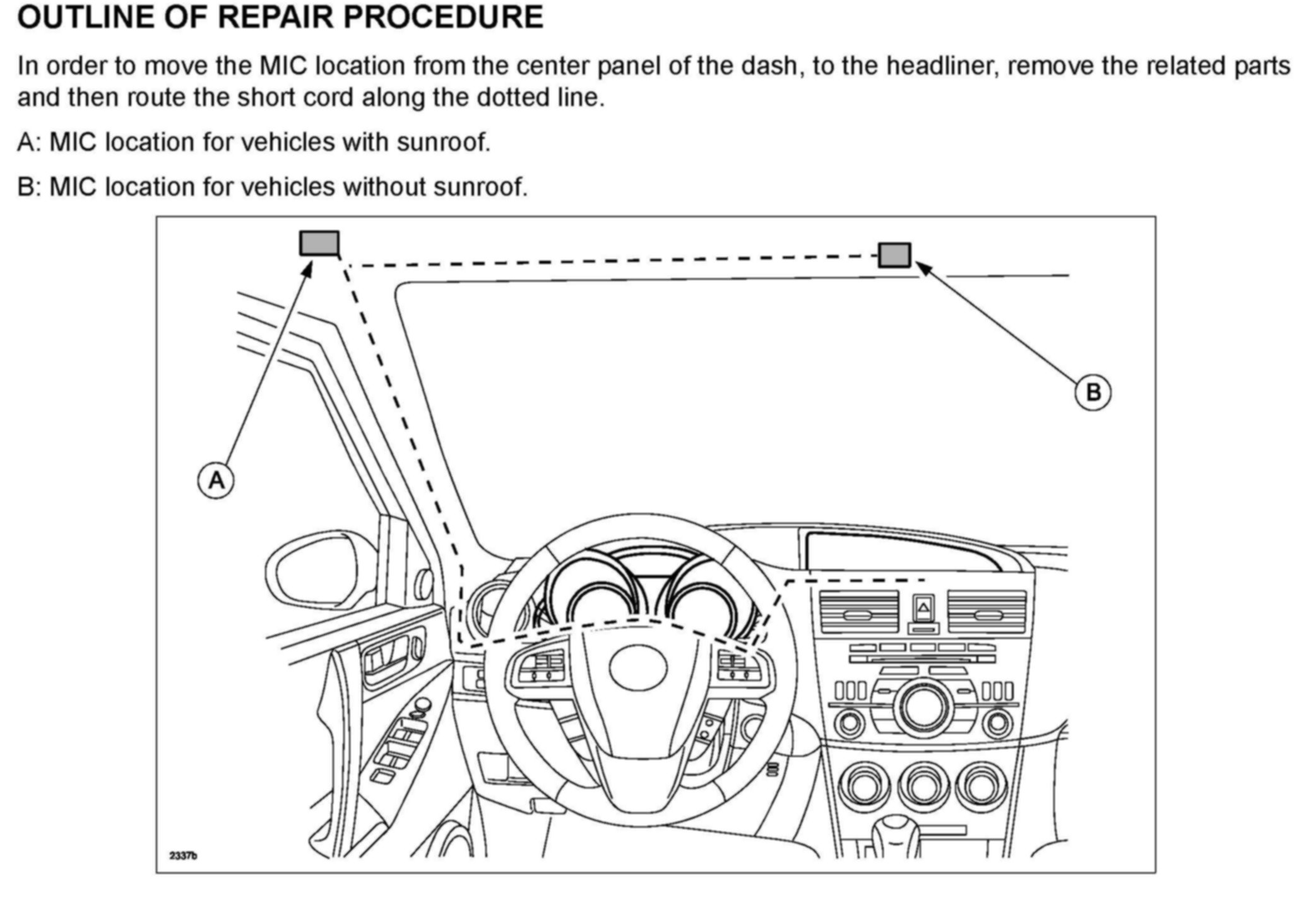 OUTLINE OF REPAIR PROCEDURE

In order to move the MIC location from the center panel of the dash, to the headliner, remove the related parts and then route the short cord along the dotted line.

A: MIC location for vehicles with sunroof.

B: MIC location for vehicles without sunroof.

B

A

2337b