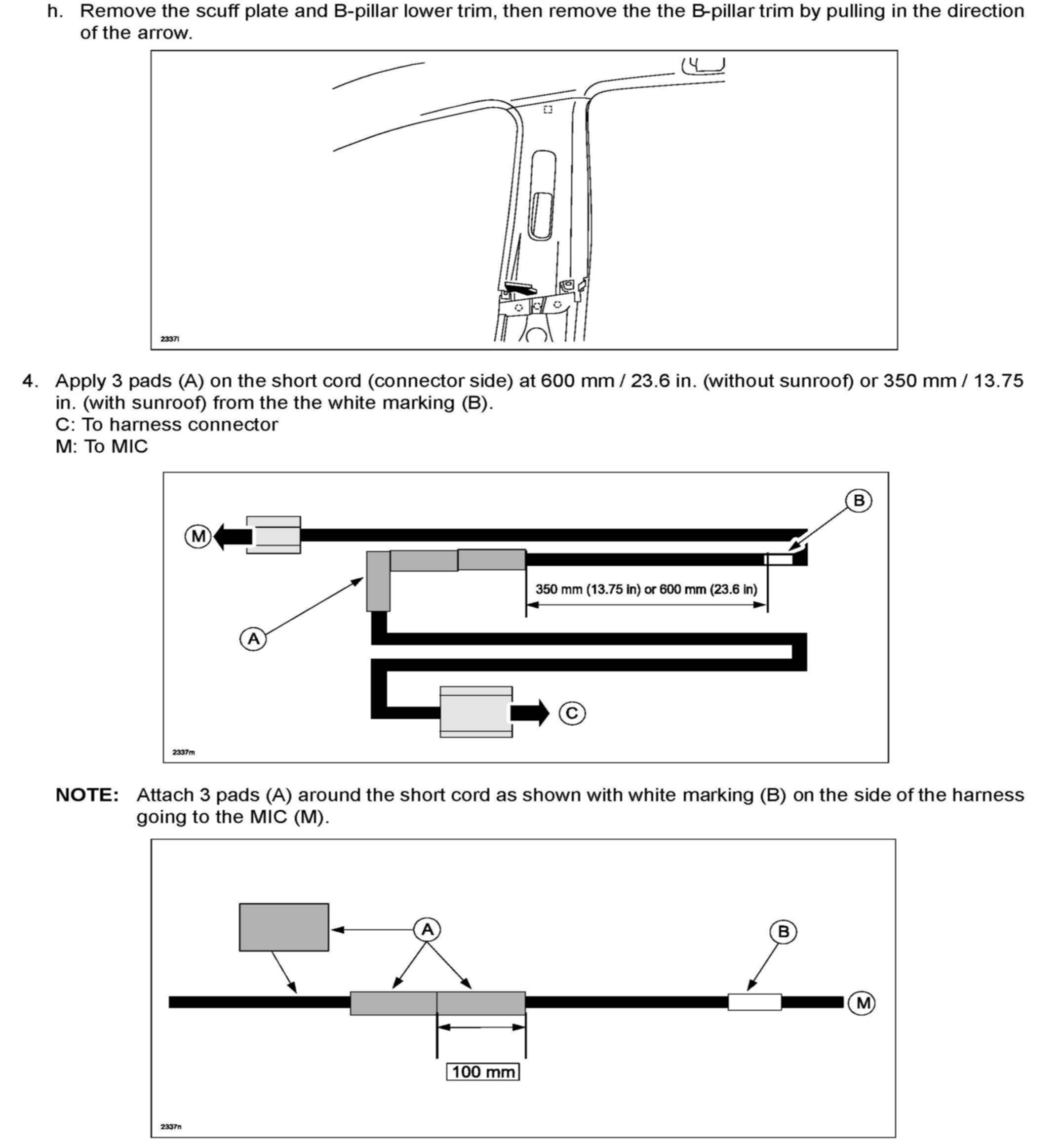 h. Remove the scuff plate and B-pillar lower trim, then remove the the B-pillar trim by pulling in the direction of the arrow.

2337l

4. Apply 3 pads (A) on the short cord (connector side) at 600 mm / 23.6 in. (without sunroof) or 350 mm / 13.75 in. (with sunroof) from the the white marking (B).
C: To harness connector
M: To MIC

B
M
350 mm (13.75 in) or 600 mm (23.6 in)
A
C
2337m

NOTE: Attach 3 pads (A) around the short cord as shown with white marking (B) on the side of the harness going to the MIC (M).

A
B
M
100 mm
2337n