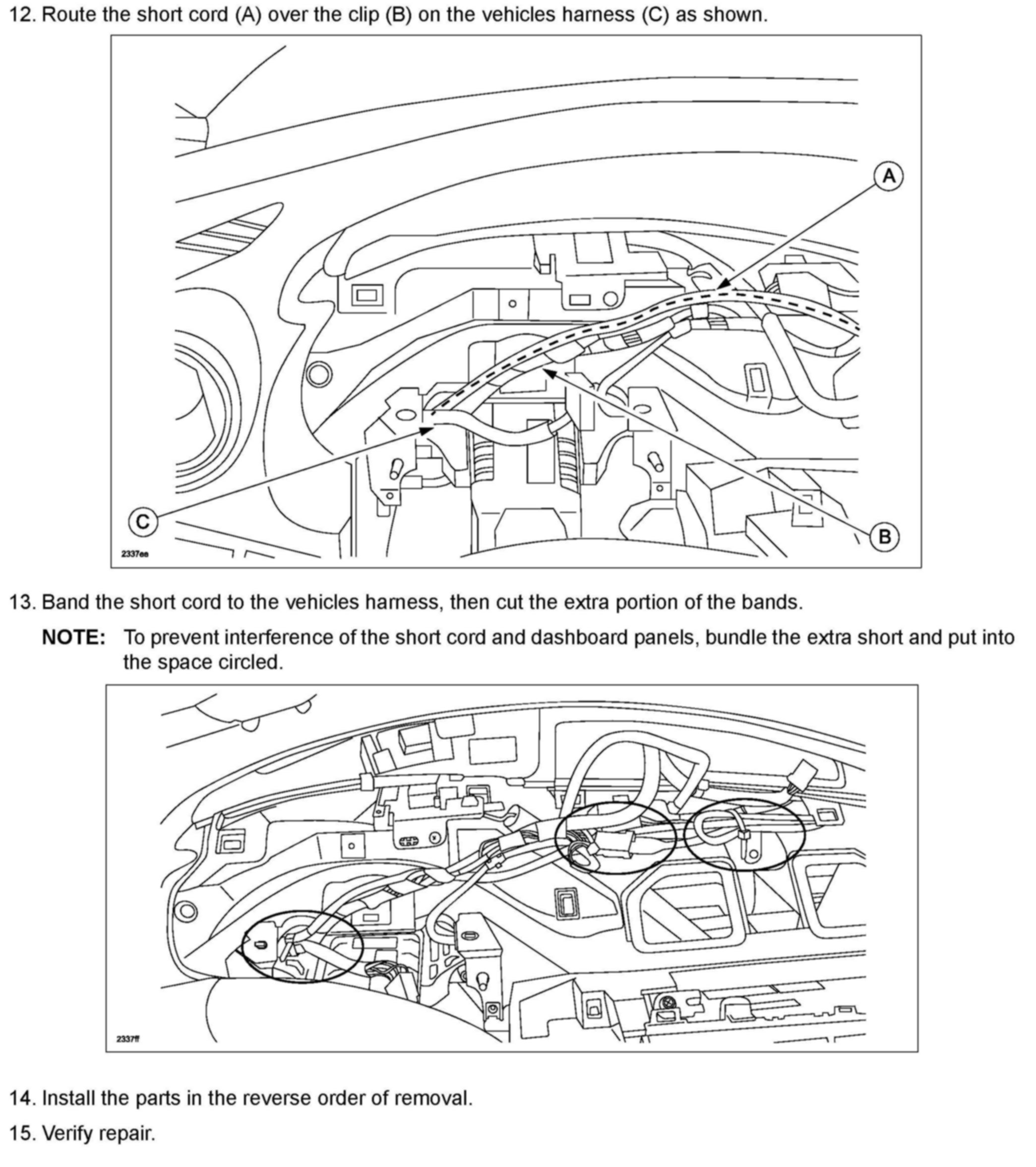 12. Route the short cord (A) over the clip (B) on the vehicles harness (C) as shown.

A

C

B

2337ee

13. Band the short cord to the vehicles harness, then cut the extra portion of the bands.

NOTE: To prevent interference of the short cord and dashboard panels, bundle the extra short and put into the space circled.

2337ff

14. Install the parts in the reverse order of removal.

15. Verify repair.