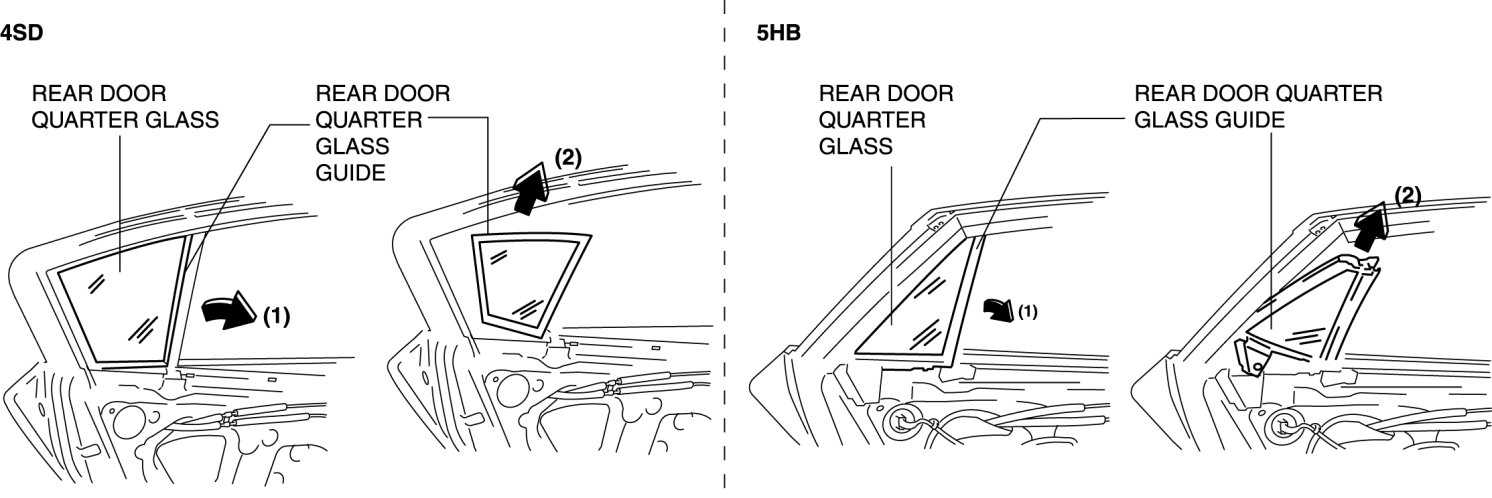 4SD

REAR DOOR QUARTER GLASS

REAR DOOR QUARTER GLASS GUIDE

(2)

(1)

5HB

REAR DOOR QUARTER GLASS

REAR DOOR QUARTER GLASS GUIDE

(2)

(1)