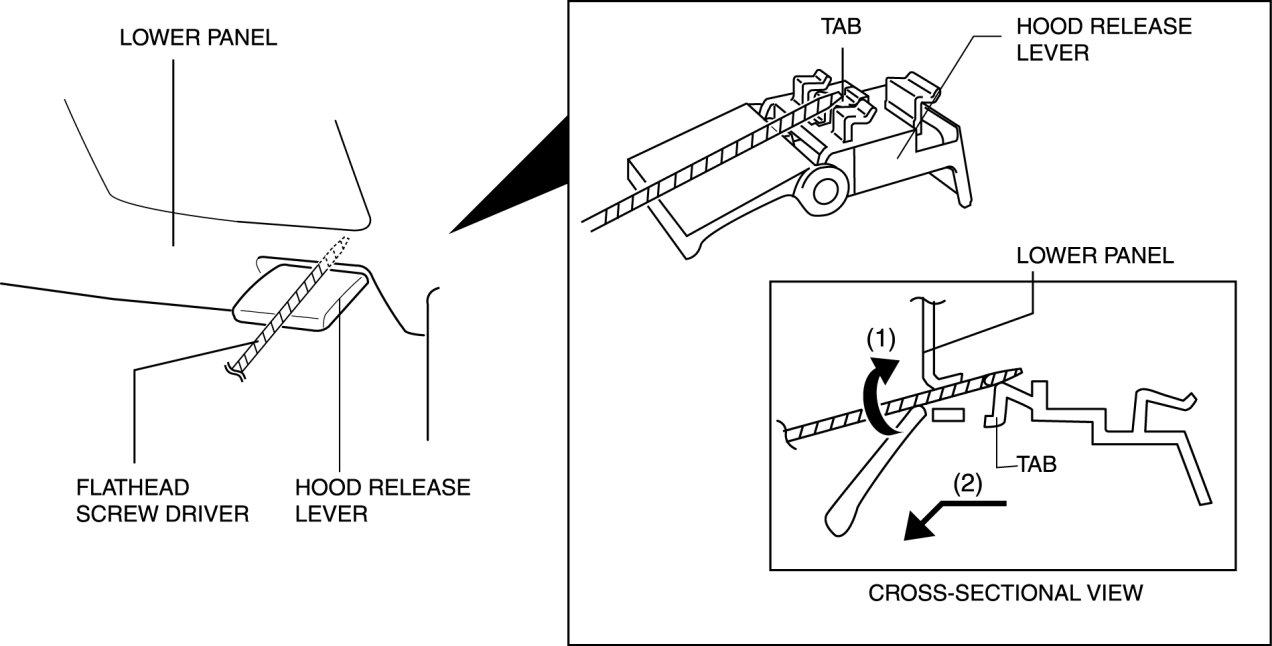 LOWER PANEL

FLATHEAD SCREW DRIVER

HOOD RELEASE LEVER

TAB

HOOD RELEASE LEVER

LOWER PANEL

(1)

TAB

(2)

CROSS-SECTIONAL VIEW