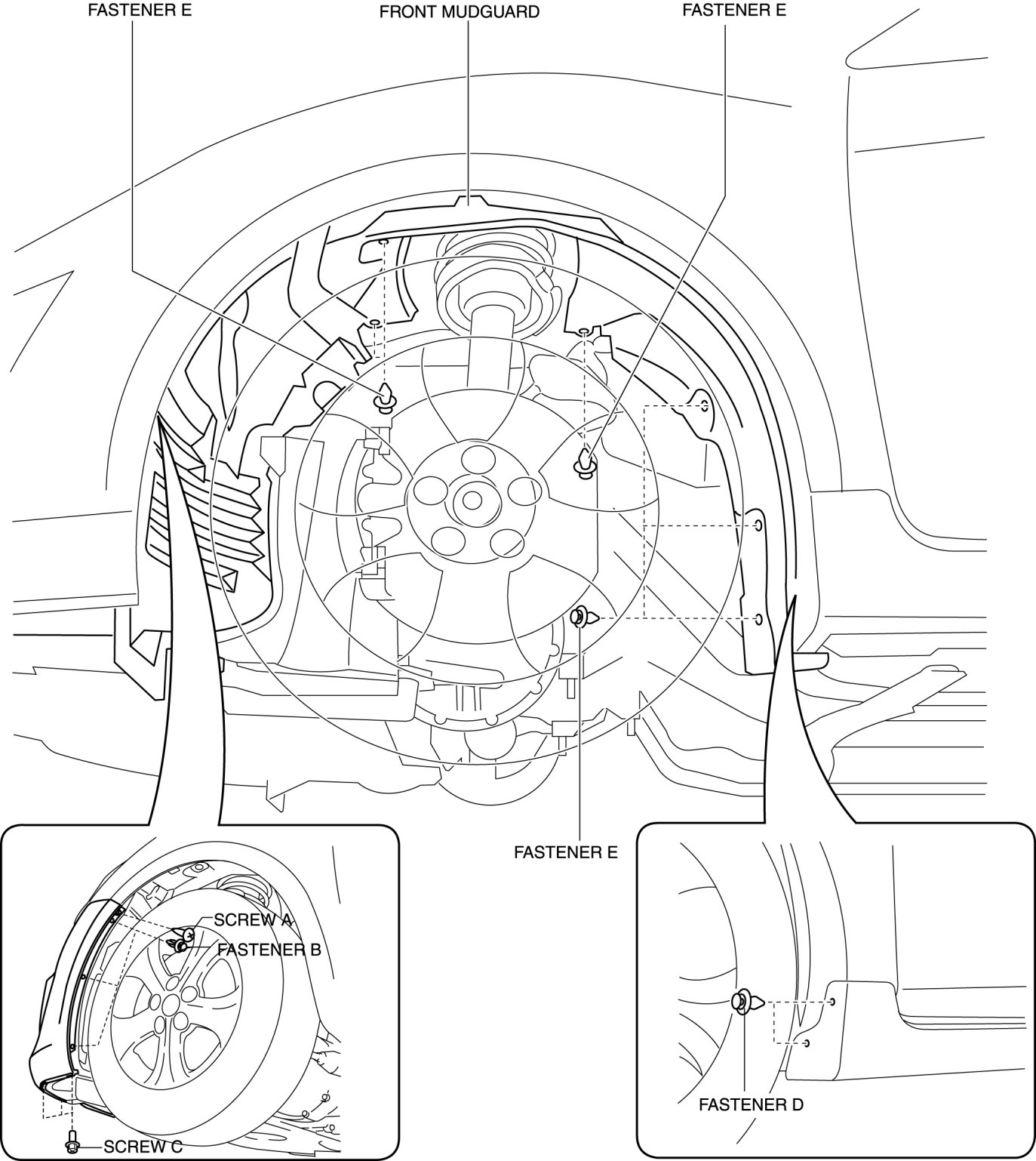 FASTENER E

FRONT MUDGUARD

FASTENER E

FASTENER E

SCREW A

FASTENER B

SCREW C

FASTENER D