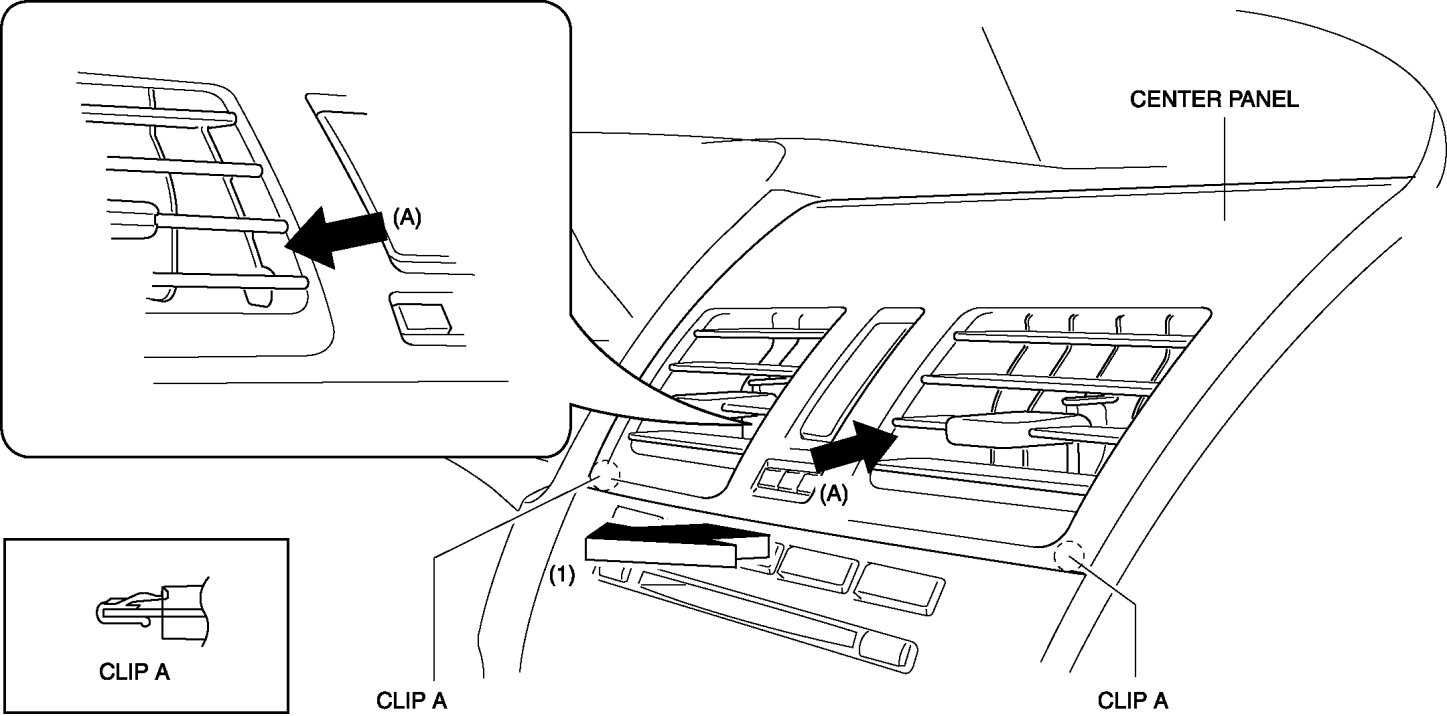 (A)

CENTER PANEL

(A)

(1)

CLIP A

CLIP A

CLIP A