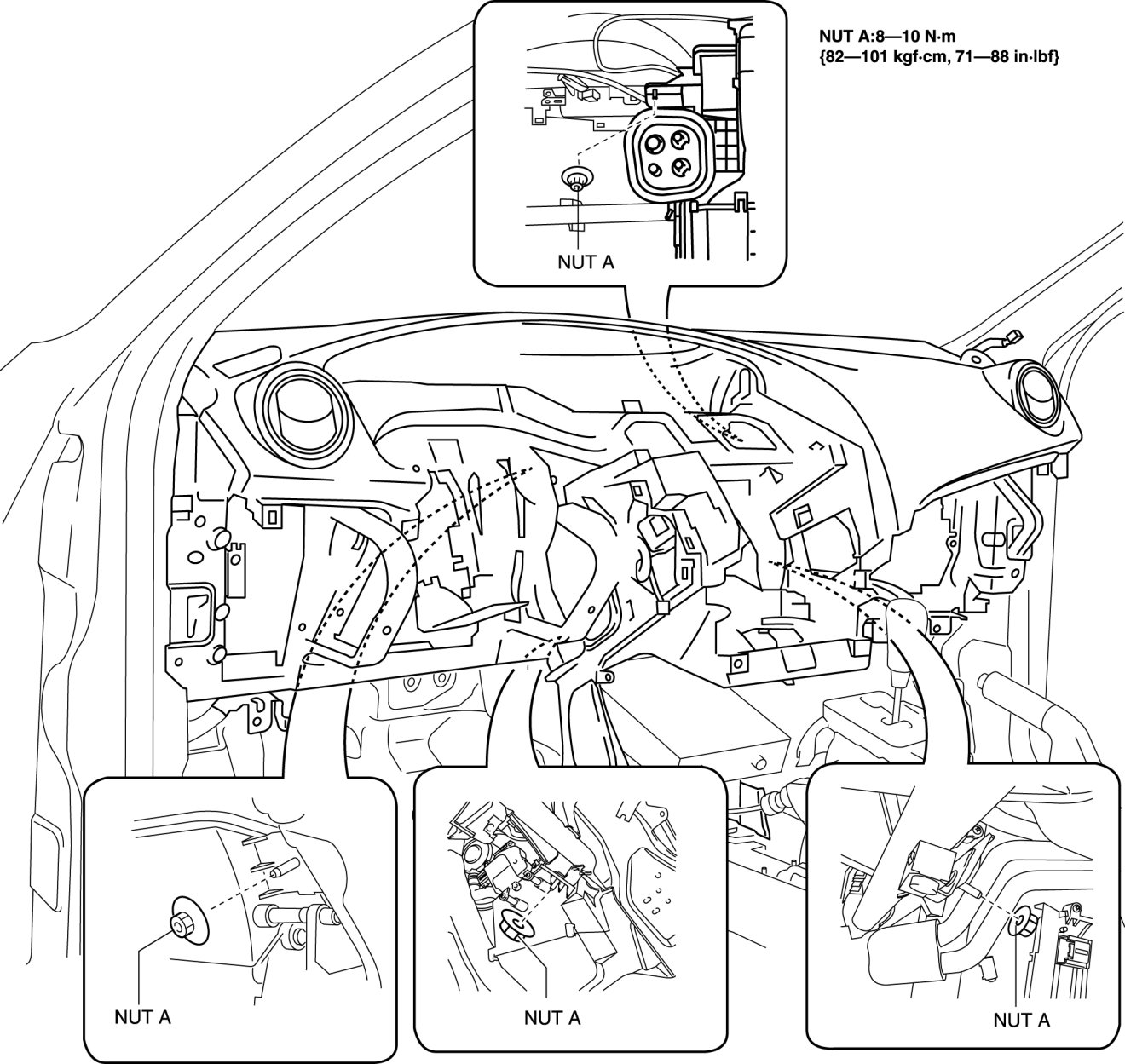 NUT A:8—10 N·m
{82—101 kgf·cm, 71—88 in·lbf}

NUT A

NUT A

NUT A

NUT A