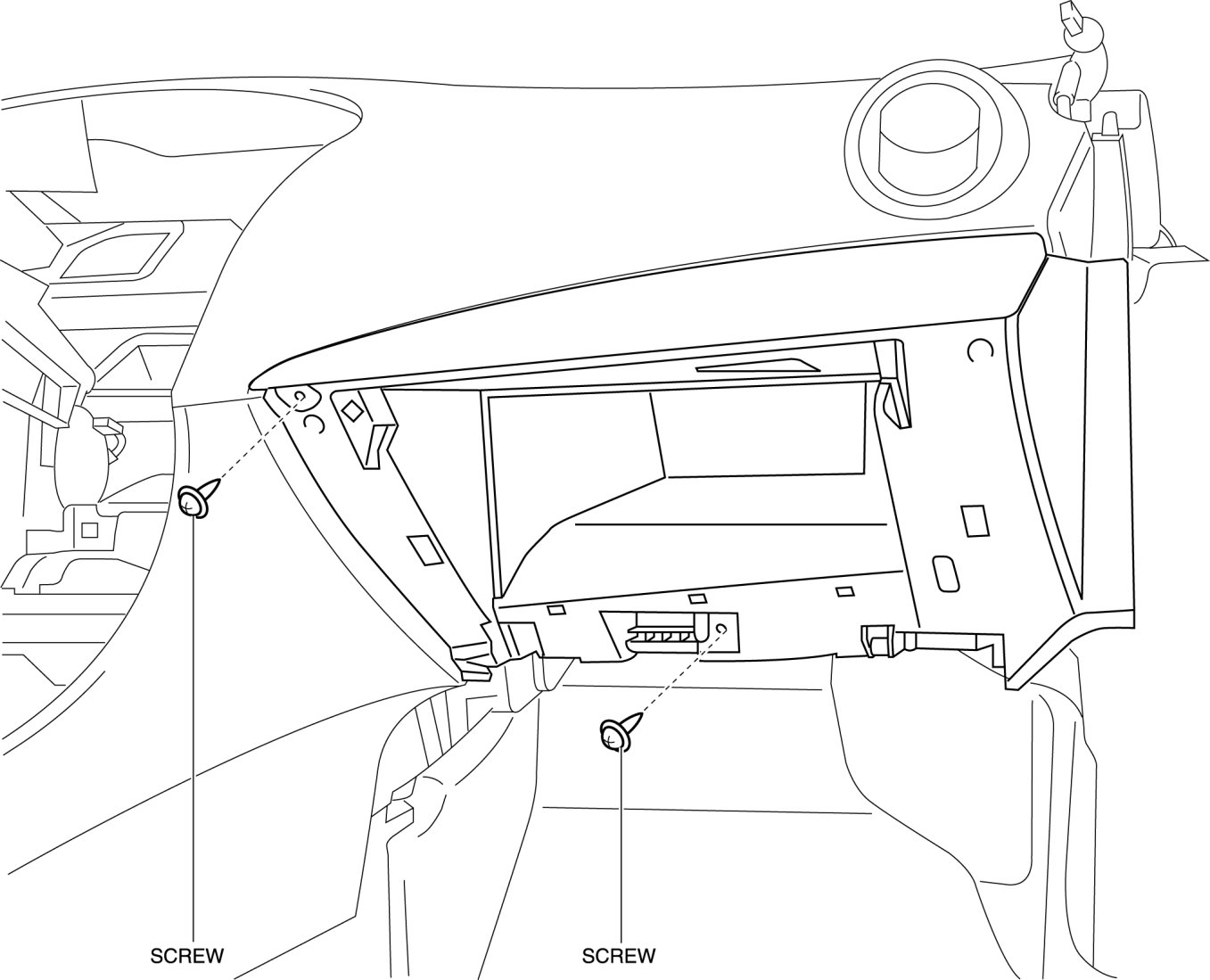 SCREW

SCREW