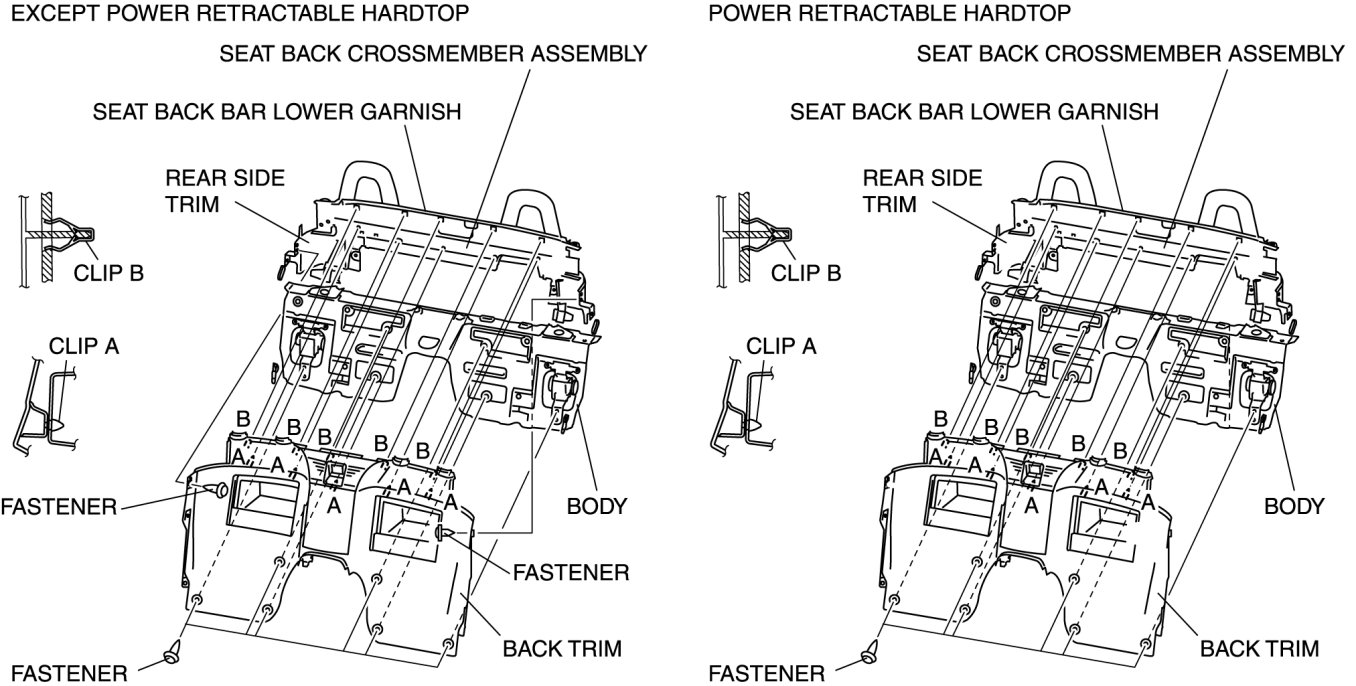 EXCEPT POWER RETRACTABLE HARDTOP

SEAT BACK CROSSMEMBER ASSEMBLY

SEAT BACK BAR LOWER GARNISH

REAR SIDE TRIM

CLIP B

CLIP A

B B B B B
A A A A A A

FASTENER

BODY

FASTENER

BACK TRIM

FASTENER

POWER RETRACTABLE HARDTOP

SEAT BACK CROSSMEMBER ASSEMBLY

SEAT BACK BAR LOWER GARNISH

REAR SIDE TRIM

CLIP B

CLIP A

B B B B B
A A A A A A

BODY

BACK TRIM

FASTENER