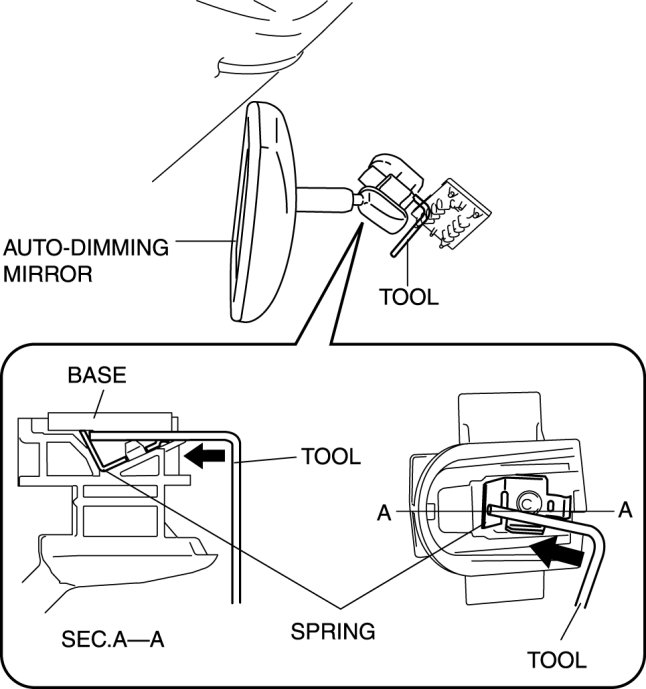 AUTO-DIMMING MIRROR

TOOL

BASE

TOOL

A

A

SEC.A—A

SPRING

TOOL