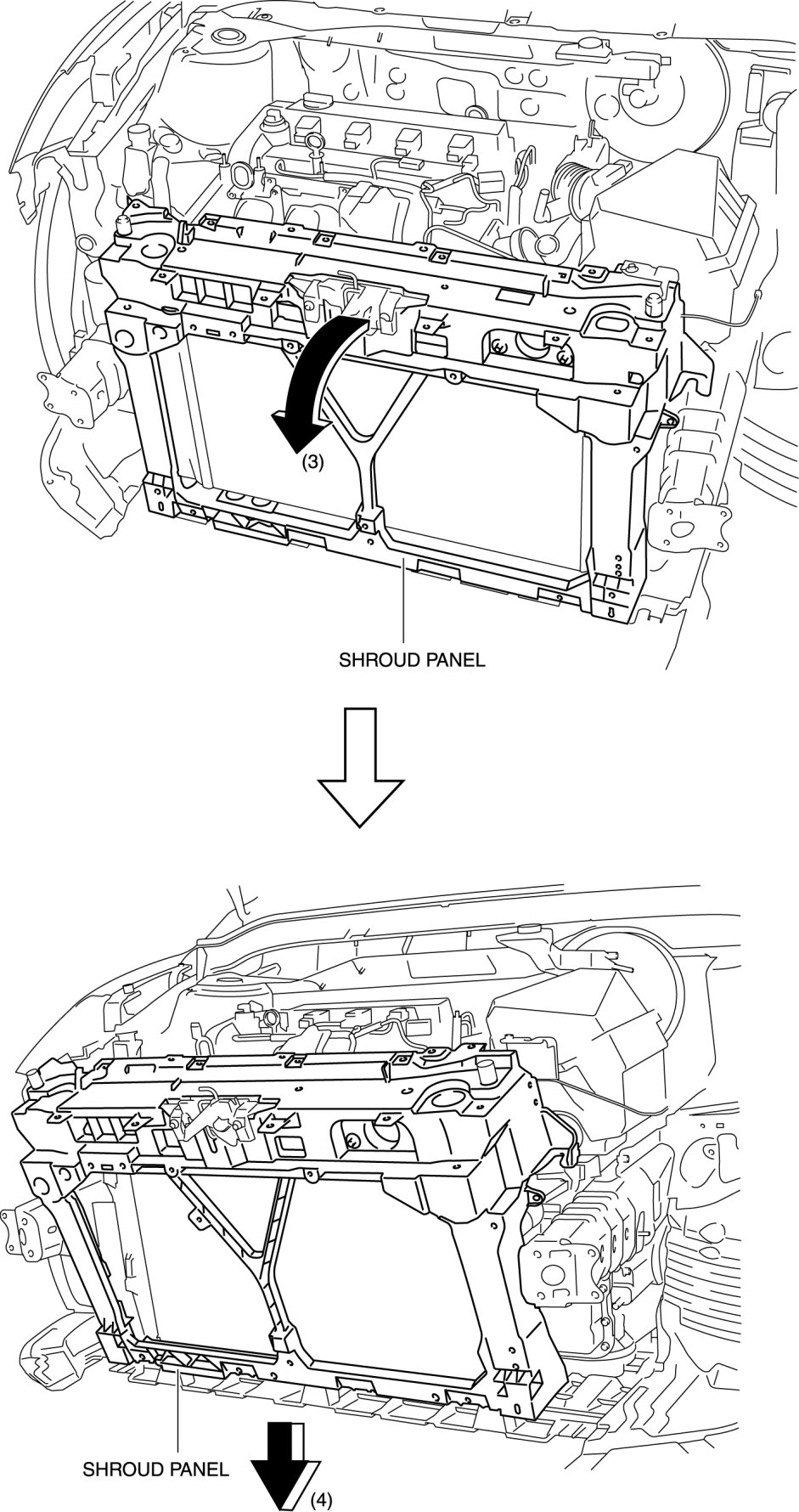 (3)

SHROUD PANEL

SHROUD PANEL

(4)