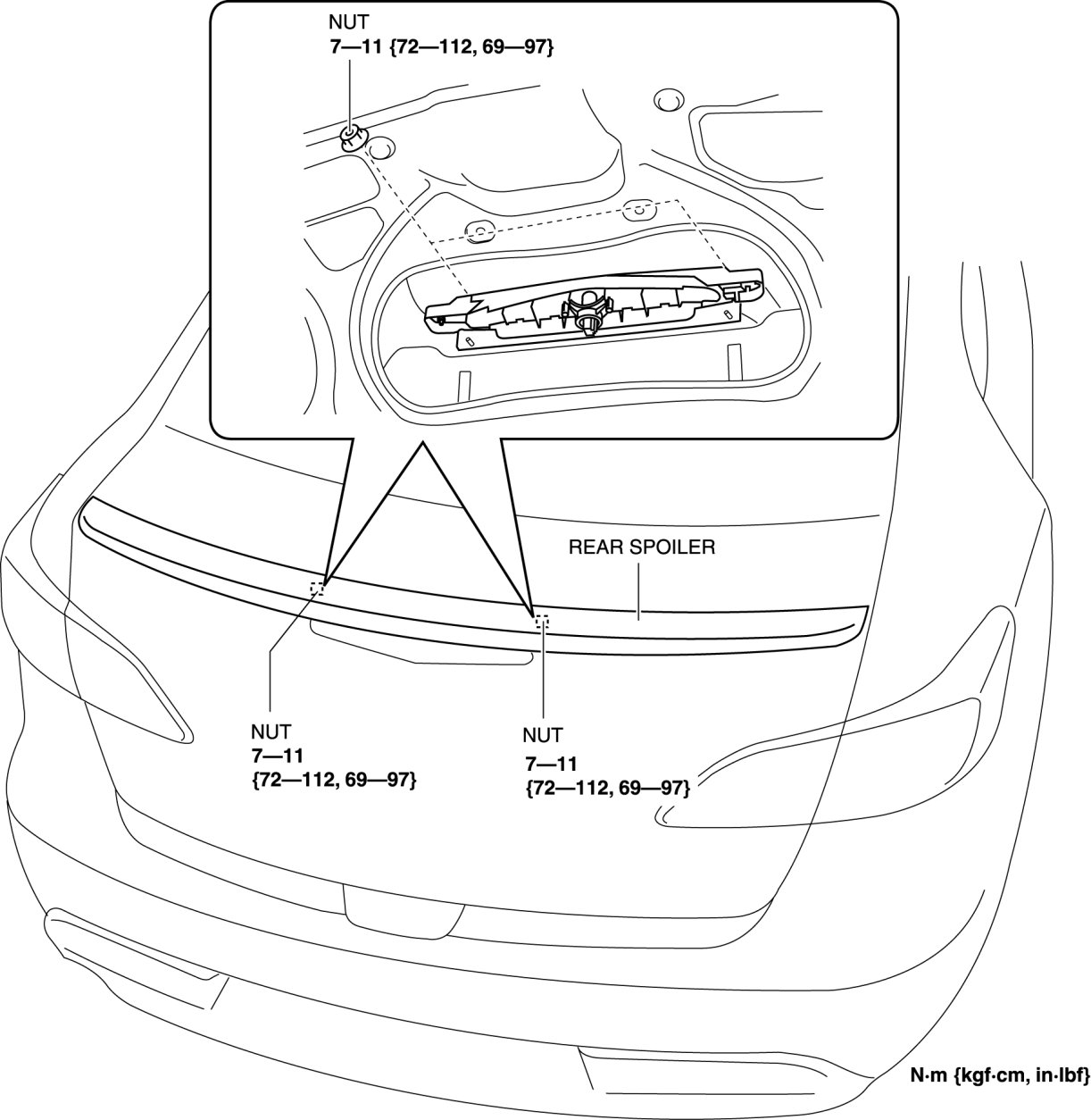 NUT
7—11 {72—112, 69—97}

REAR SPOILER

NUT
7—11
{72—112, 69—97}

NUT
7—11
{72—112, 69—97}

N·m {kgf·cm, in·lbf}