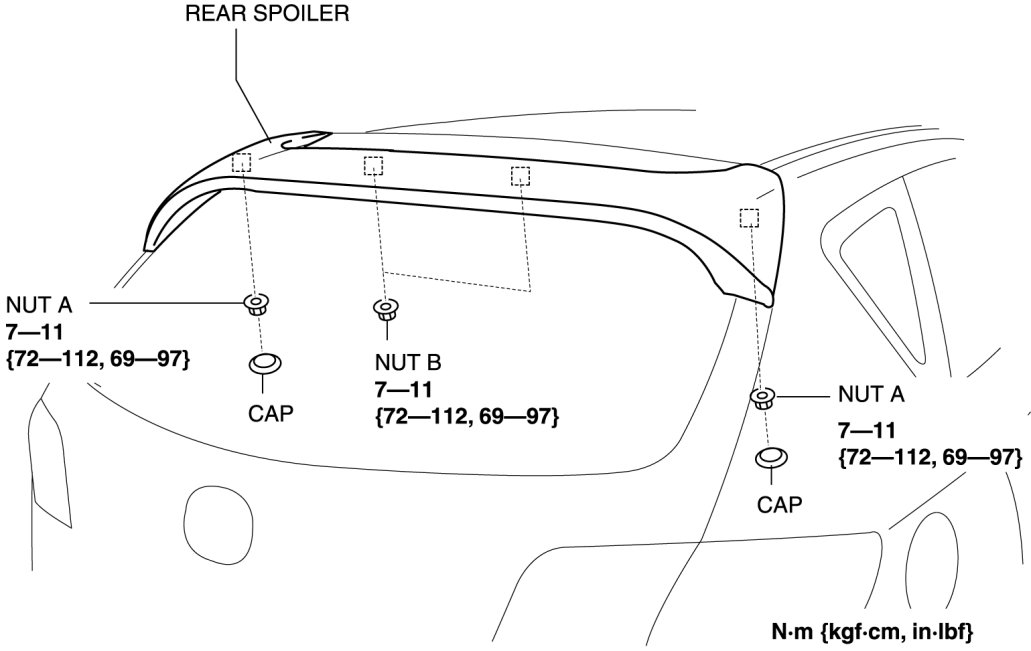 REAR SPOILER

NUT A
7—11
{72—112, 69—97}

CAP

NUT B
7—11
{72—112, 69—97}

NUT A
7—11
{72—112, 69—97}

CAP

N·m {kgf·cm, in·lbf}