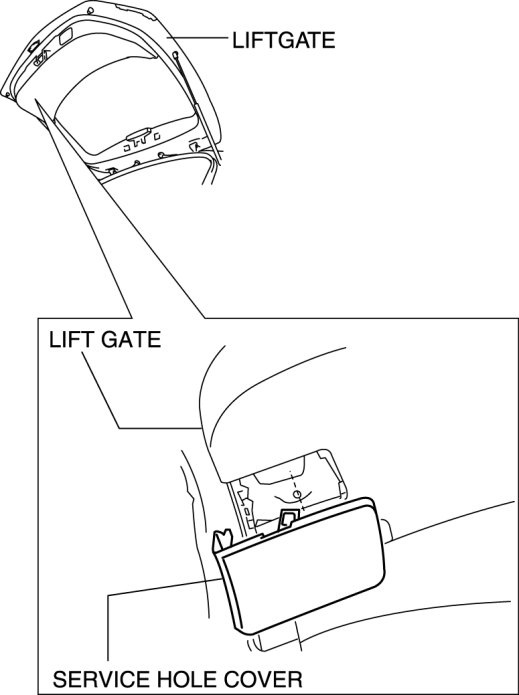 LIFTGATE

LIFT GATE

SERVICE HOLE COVER