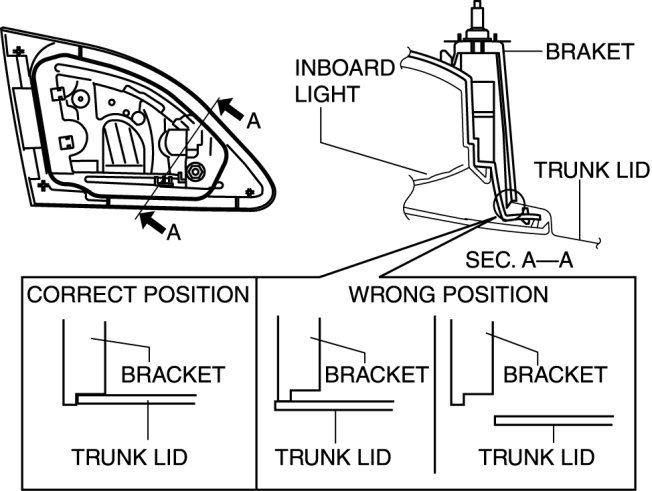 A

A

INBOARD LIGHT

BRAKET

TRUNK LID

SEC. A—A

CORRECT POSITION

BRACKET

TRUNK LID

WRONG POSITION

BRACKET

TRUNK LID

BRACKET

TRUNK LID