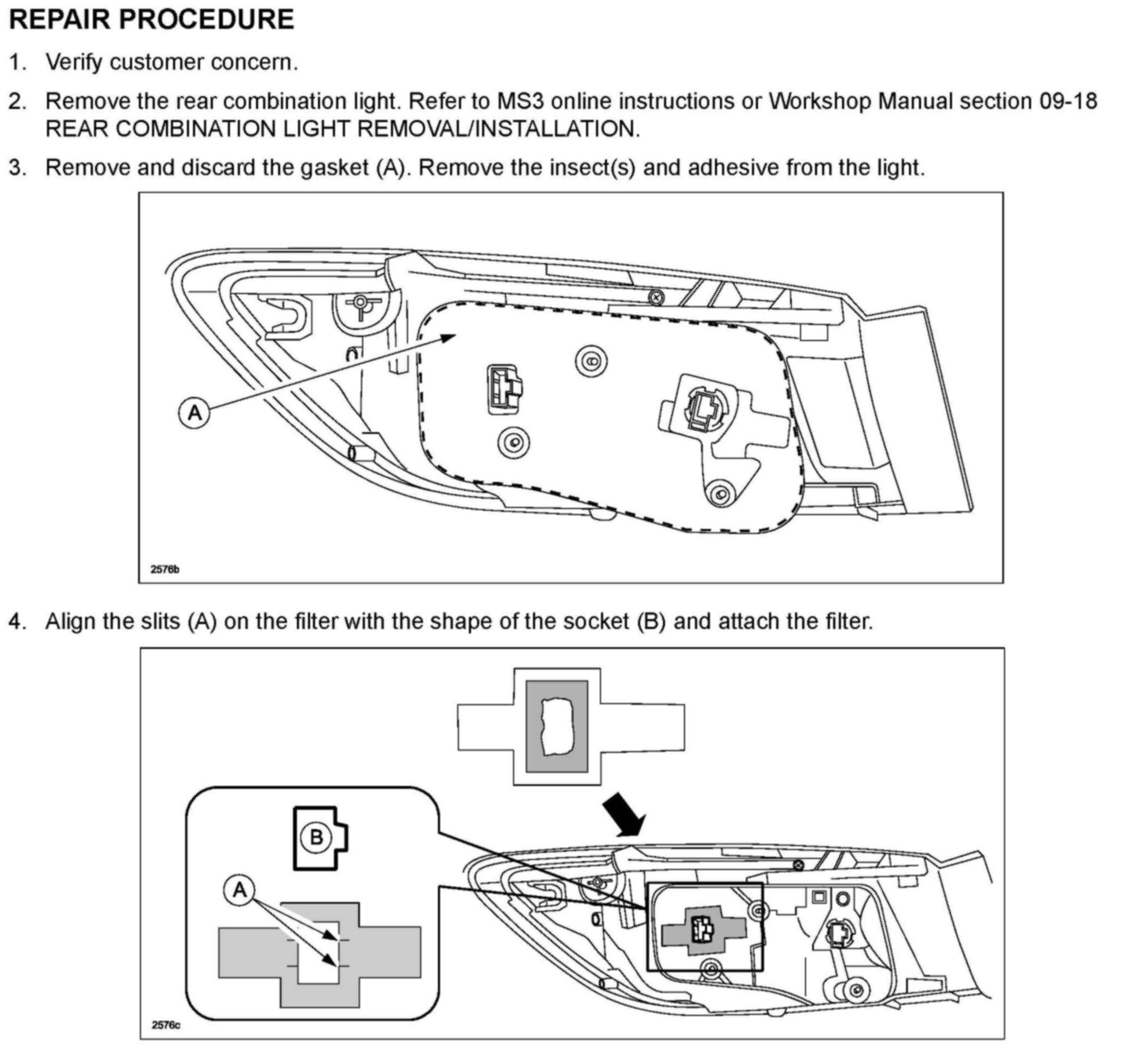 REPAIR PROCEDURE

1. Verify customer concern.

2. Remove the rear combination light. Refer to MS3 online instructions or Workshop Manual section 09-18 REAR COMBINATION LIGHT REMOVAL/INSTALLATION.

3. Remove and discard the gasket (A). Remove the insect(s) and adhesive from the light.

A

2576b

4. Align the slits (A) on the filter with the shape of the socket (B) and attach the filter.

B

A

2576c