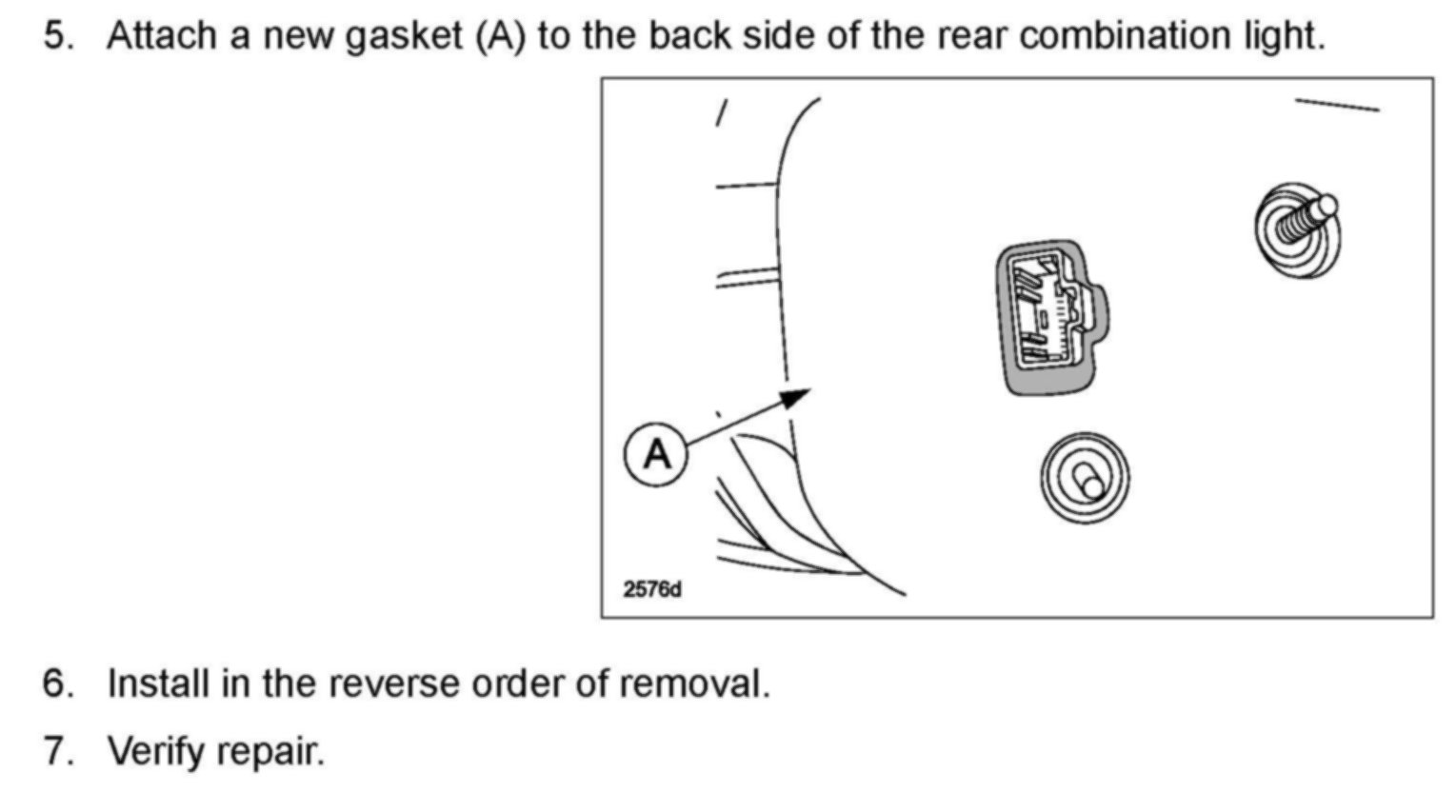 5. Attach a new gasket (A) to the back side of the rear combination light.

A

2576d

6. Install in the reverse order of removal.

7. Verify repair.