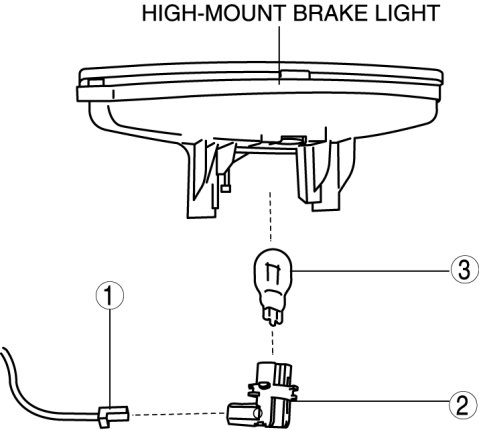 HIGH-MOUNT BRAKE LIGHT

3

1

2