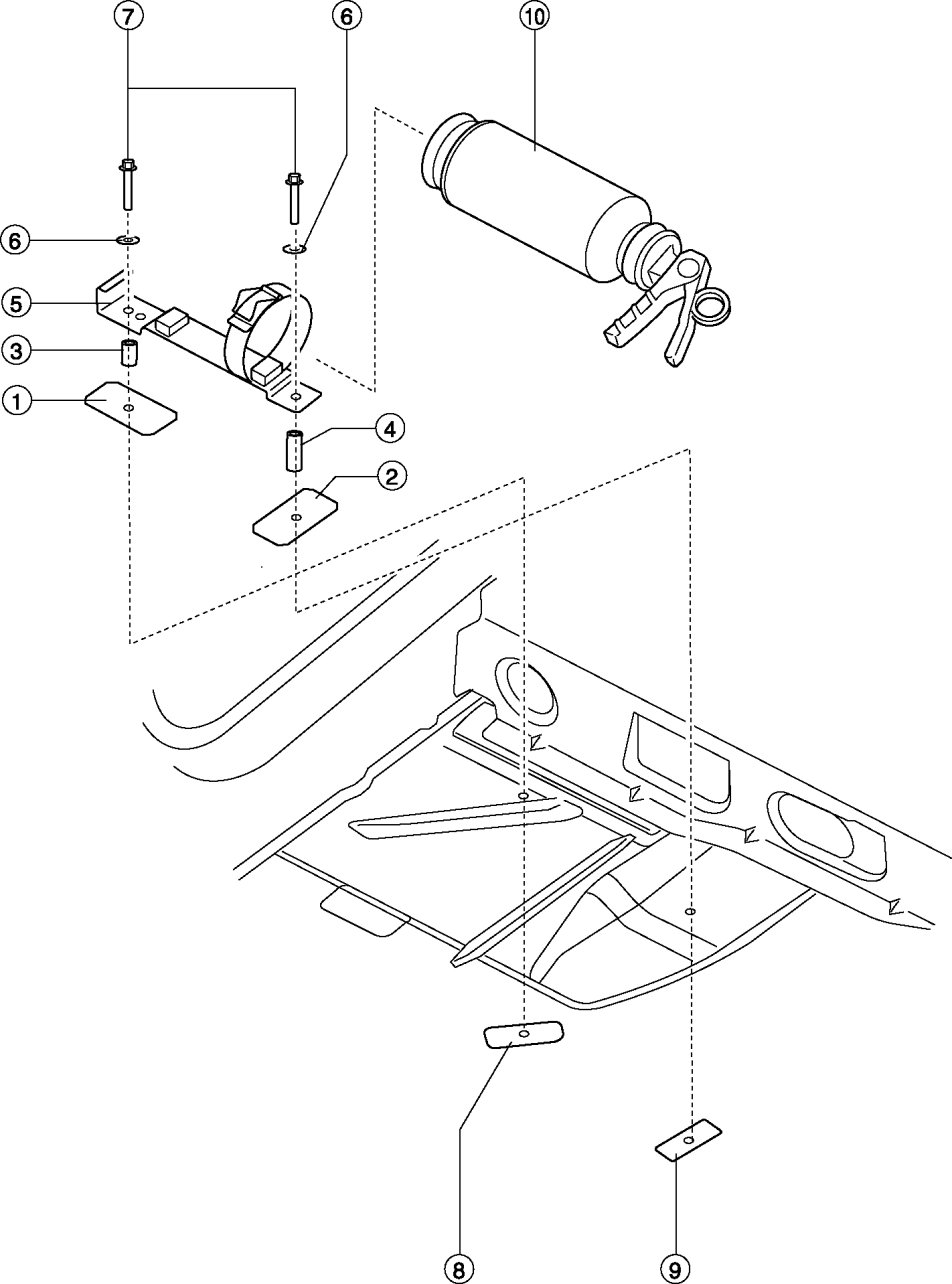 7
6
10
6
5
3
1
4
2
8
9