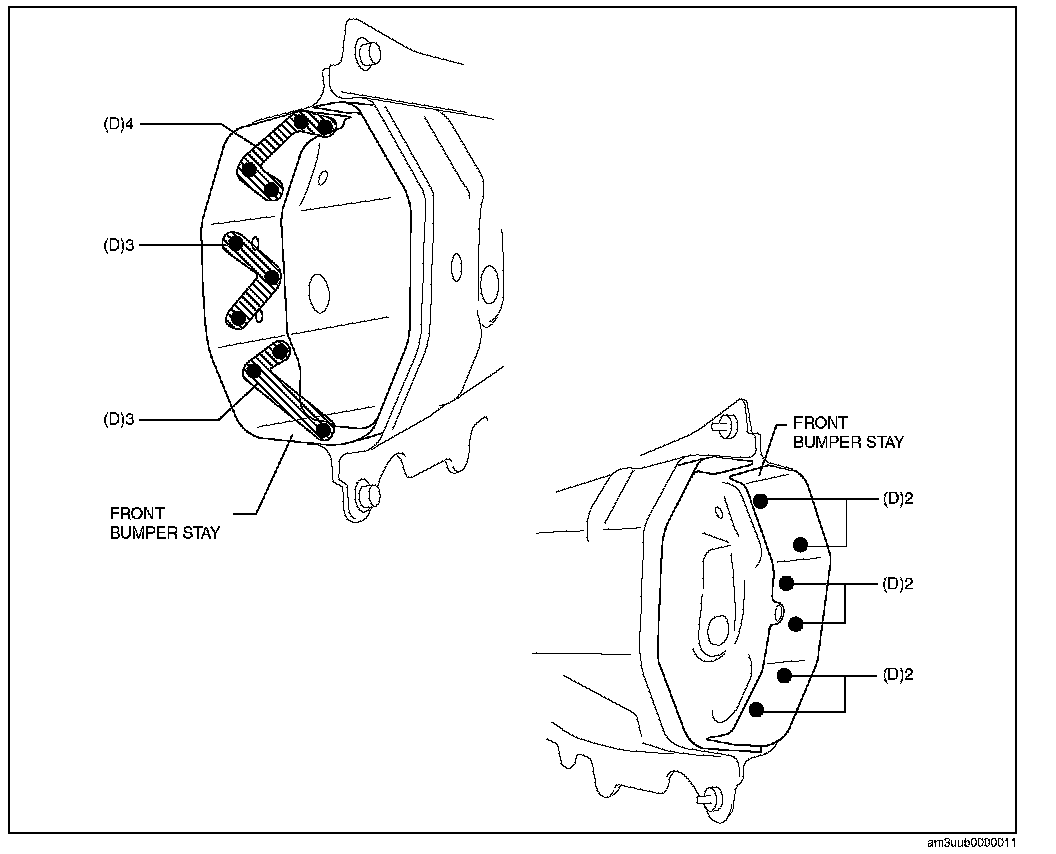 (D)4

(D)3

(D)3

FRONT BUMPER STAY

FRONT BUMPER STAY

(D)2

(D)2

(D)2

am3uub0000011