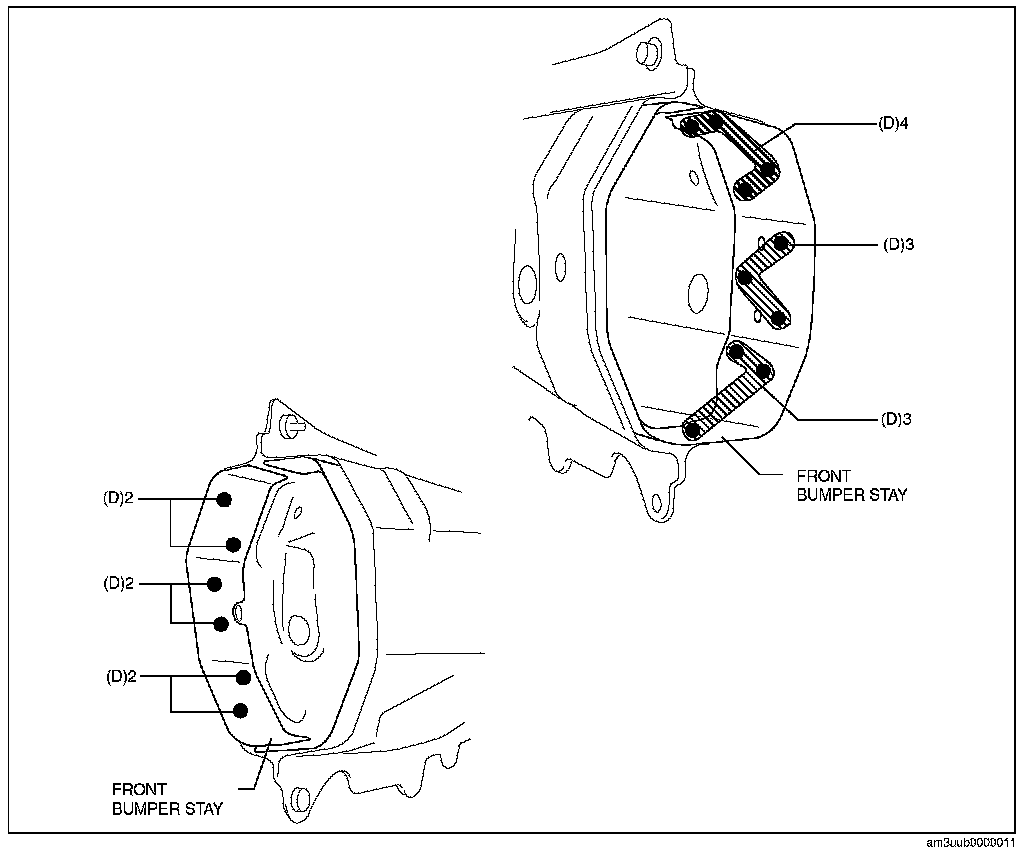 (D)4

(D)3

(D)3

FRONT BUMPER STAY

(D)2

(D)2

(D)2

FRONT BUMPER STAY

am3uub0000011