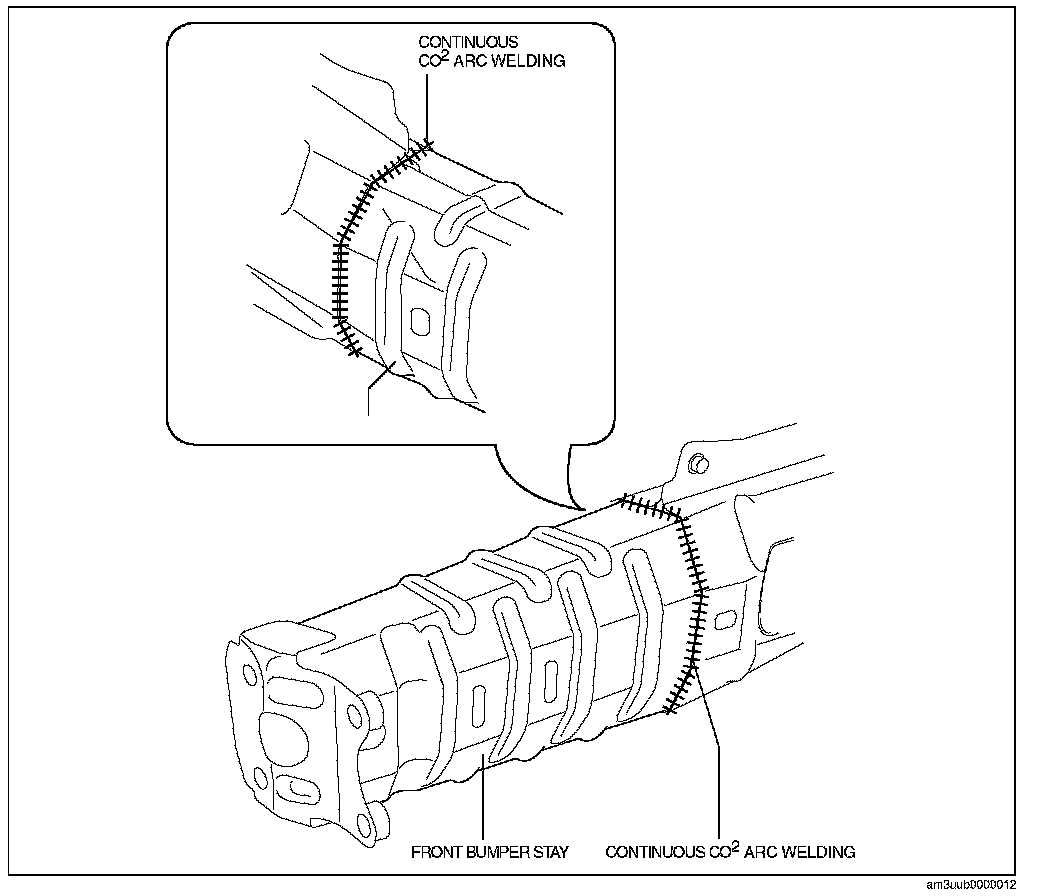 CONTINUOUS $CO^2$ ARC WELDING

FRONT BUMPER STAY

CONTINUOUS $CO^2$ ARC WELDING

am3uub0000012