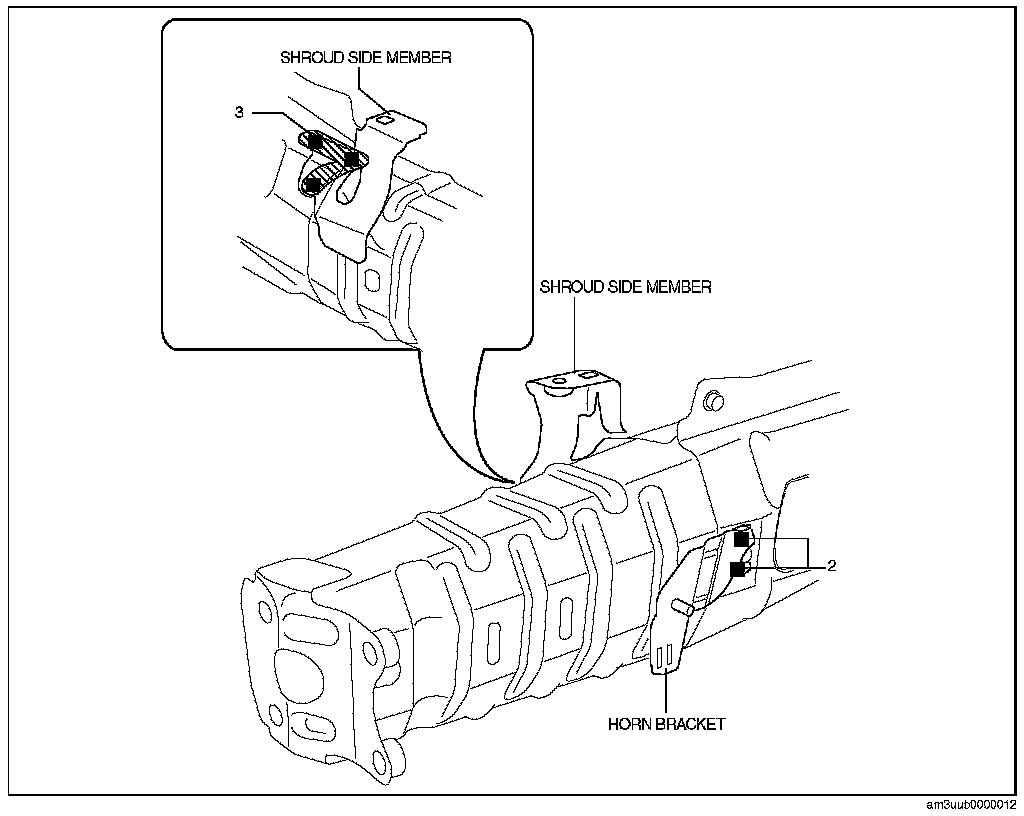 SHROUD SIDE MEMBER
3
SHROUD SIDE MEMBER
2
HORN BRACKET
am3uub0000012