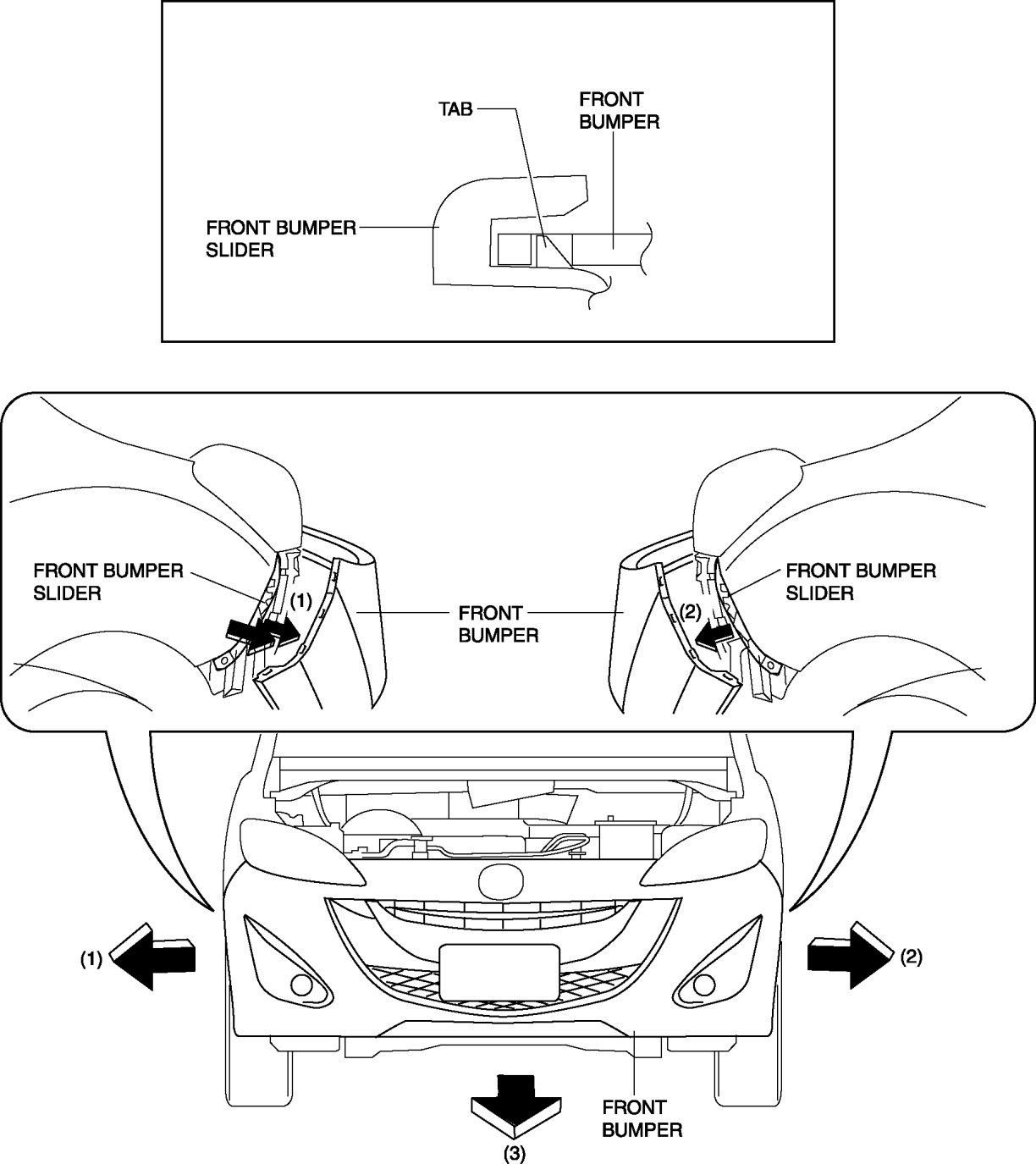 TAB

FRONT BUMPER

FRONT BUMPER SLIDER

FRONT BUMPER SLIDER

(1)

FRONT BUMPER

(2)

FRONT BUMPER SLIDER

(1)

(2)

FRONT BUMPER

(3)